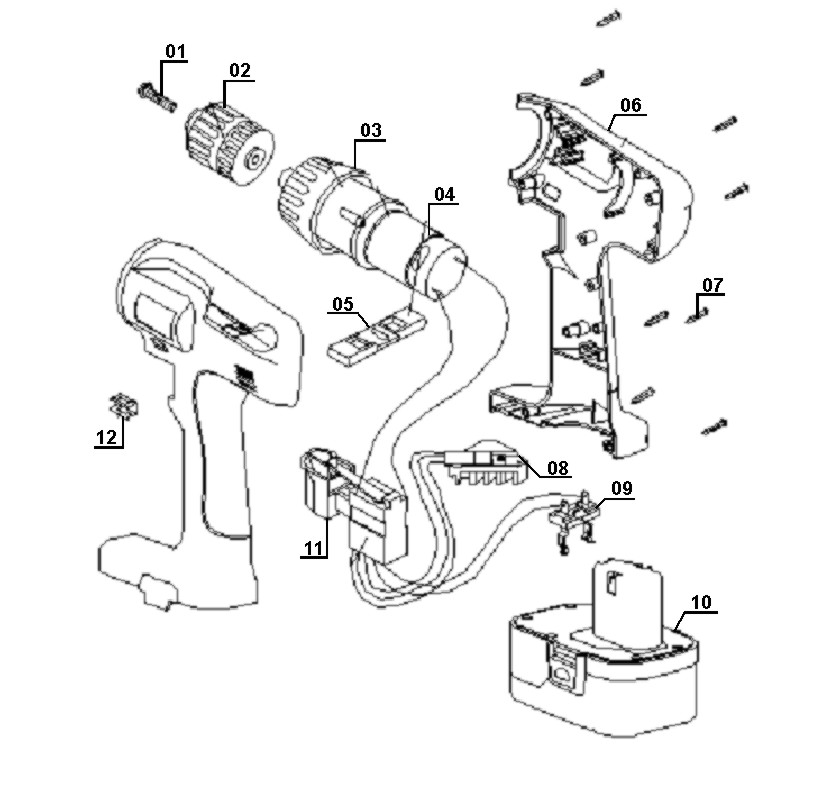 01
02
03
04
05
06
07
08
09
10
11
12