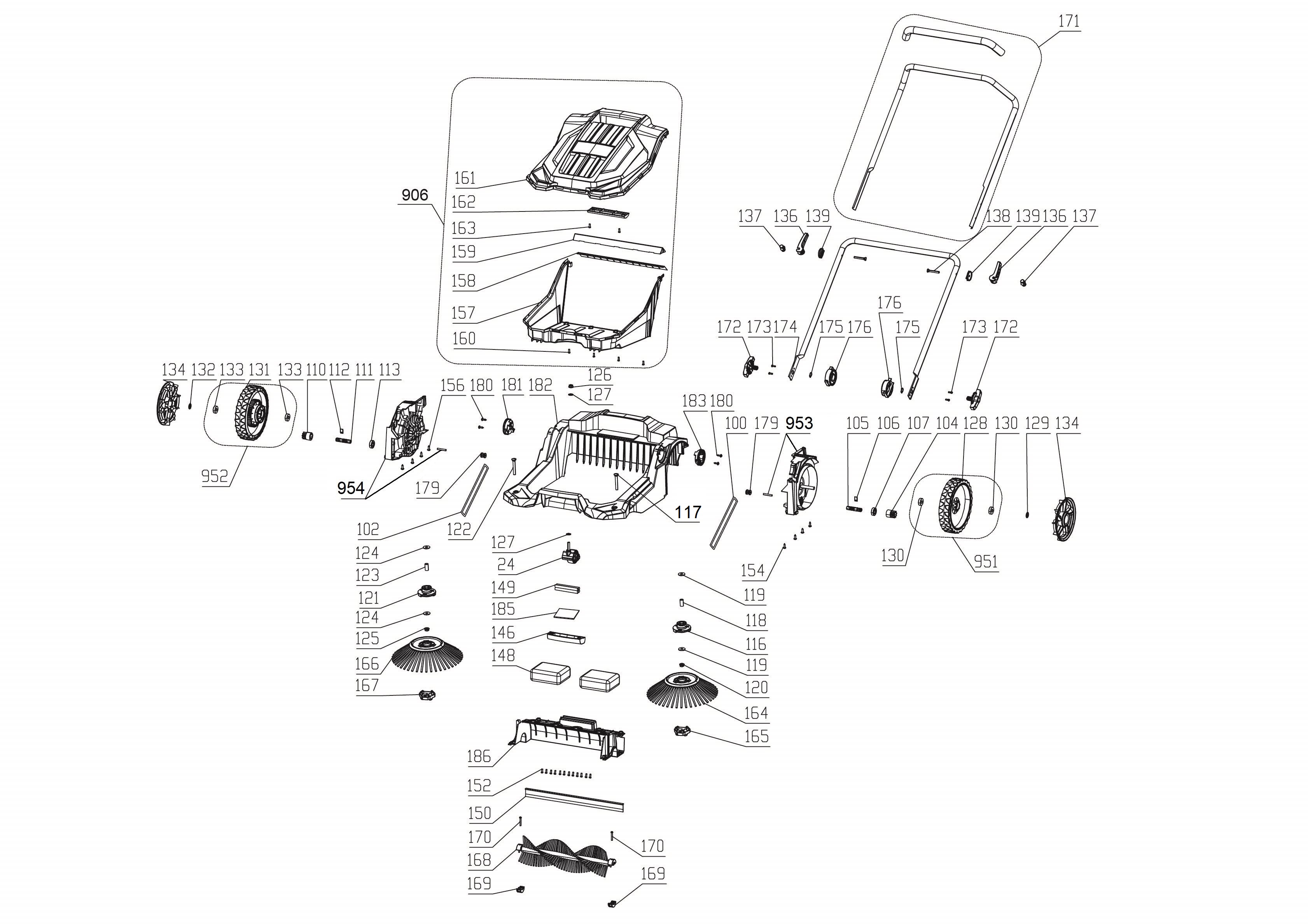 171

906
161
162
163
159
158
157
160

137 136 139
138 139 136 137

176
172 173 174 175 176 175 173 172

134 132 133 131 133 110 112 111 113
156 180 181 182
126
127
183 180
100 179 953
105 106 107 104 128 130 129 134

952
954
179
102
122
117
130
951
154

124
123
121
124
125
166
167

127
24
149
185
146
148

119
118
116
119
120
164
165

186
152
150
170
168
169
170
169