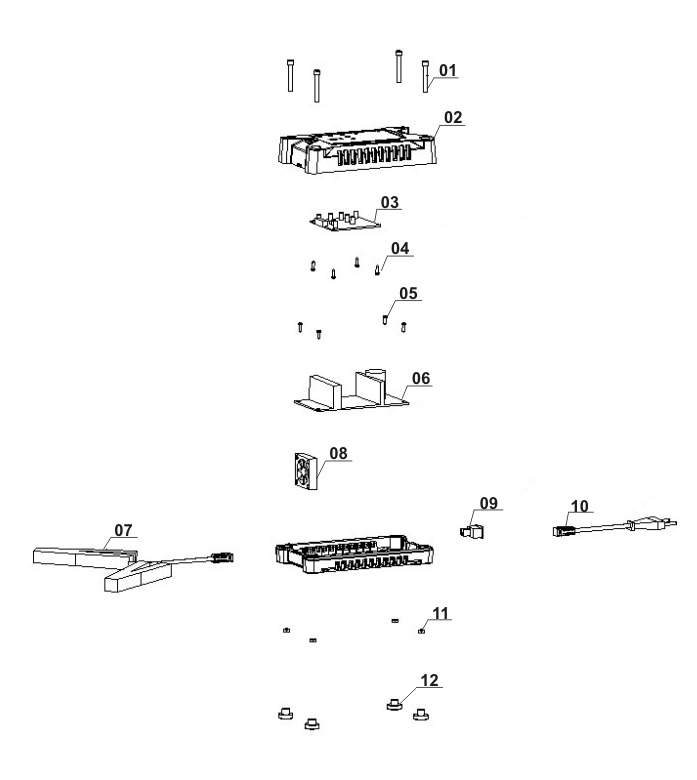 01
02
03
04
05
06
08
09
10
07
11
12