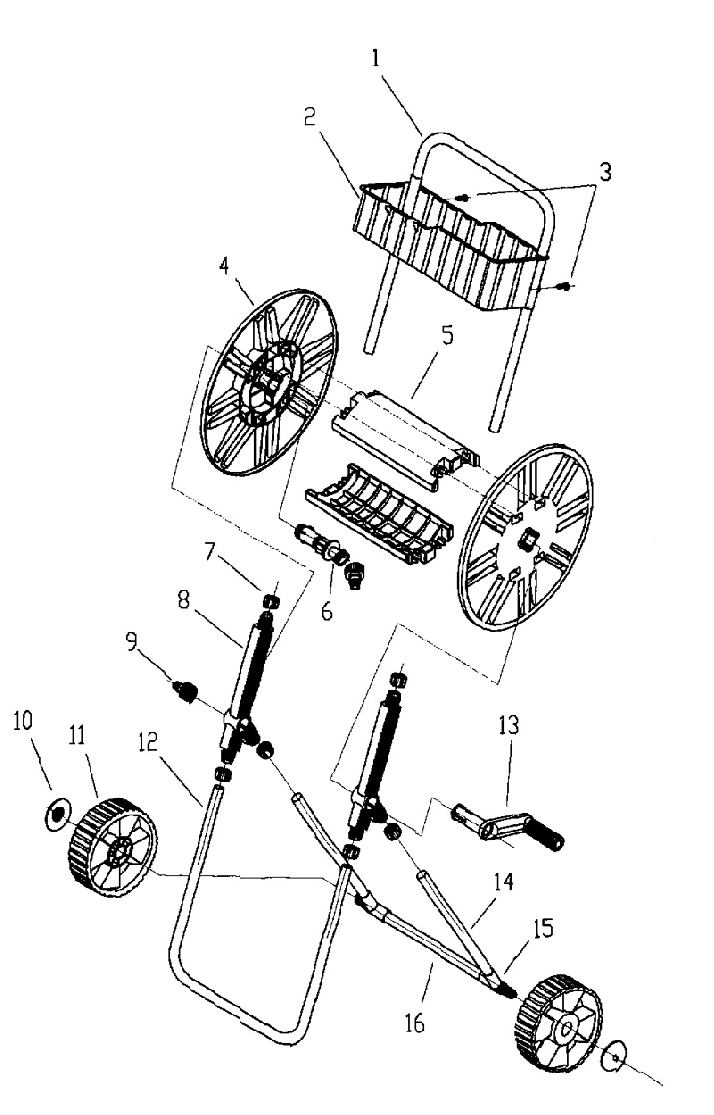 1
2
3
4
5
6
7
8
9
10
11
12
13
14
15
16