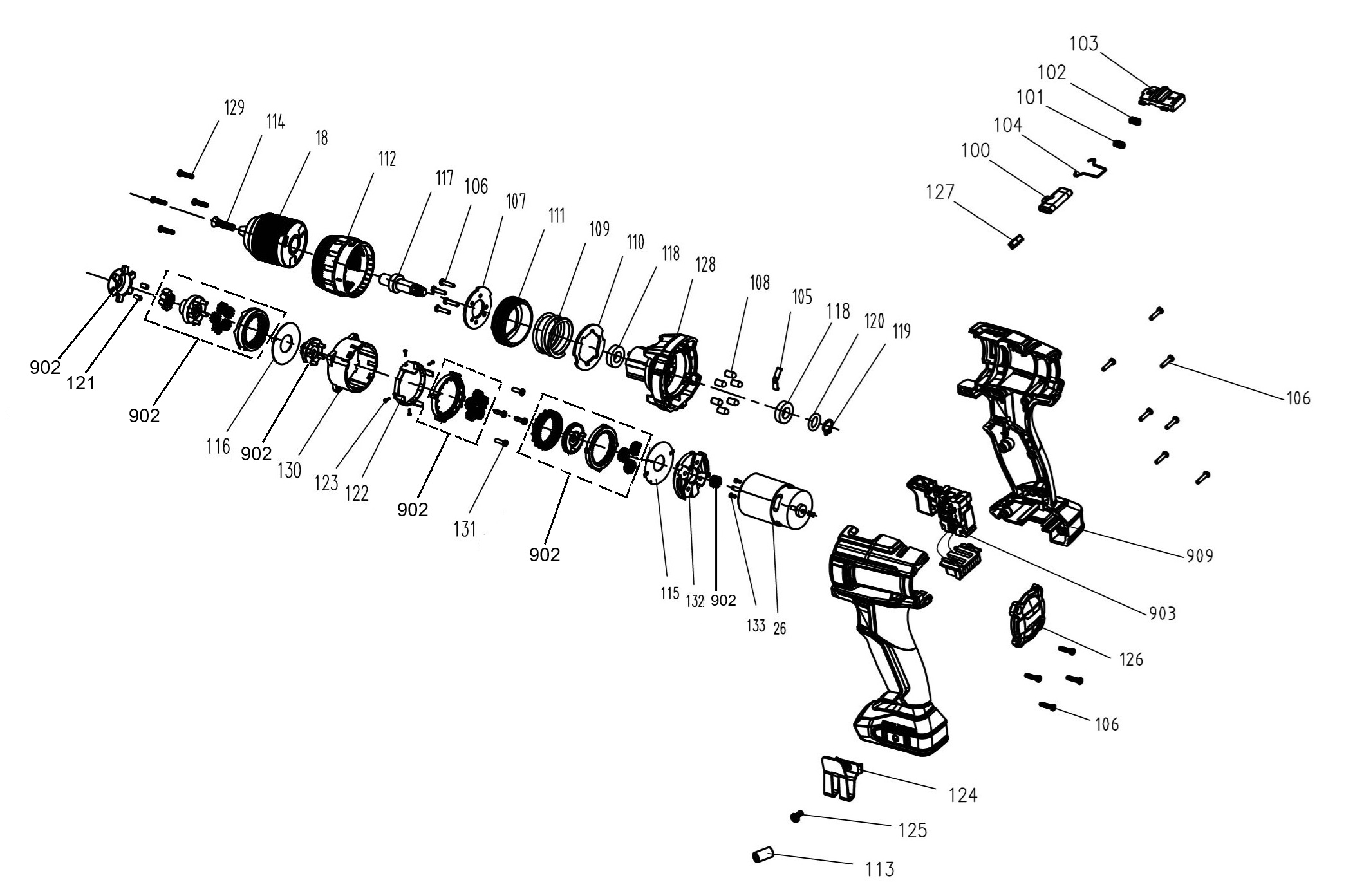 103
102
101
104
100
127
129
114
18
112
117
106
107
111
109
110
118
128
108
105
118
120
119
902
121
902
116
902
130
123
122
902
131
902
115
132
902
133
26
106
909
903
126
106
124
125
113