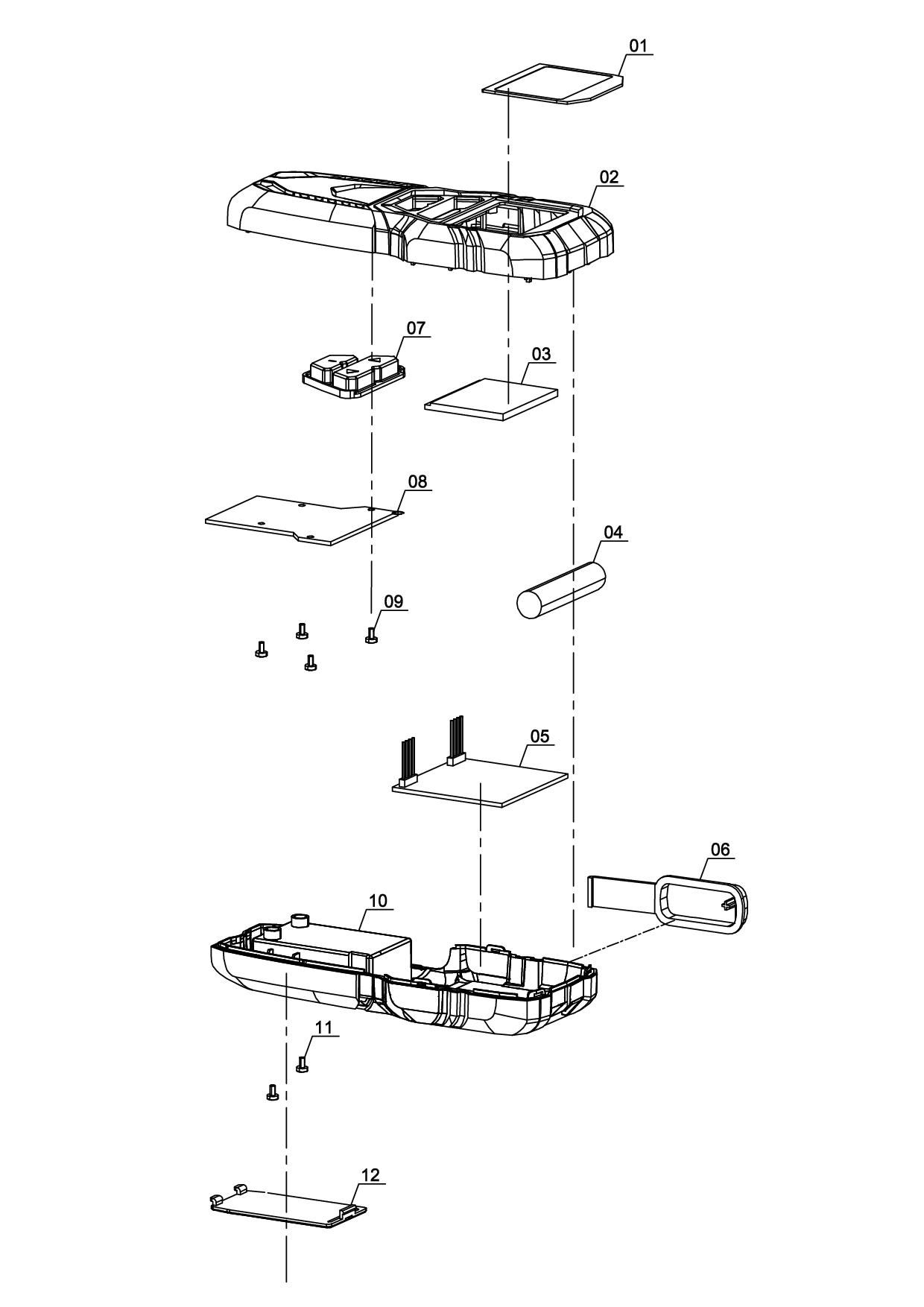 01
02
07
03
08
04
09
05
06
10
11
12