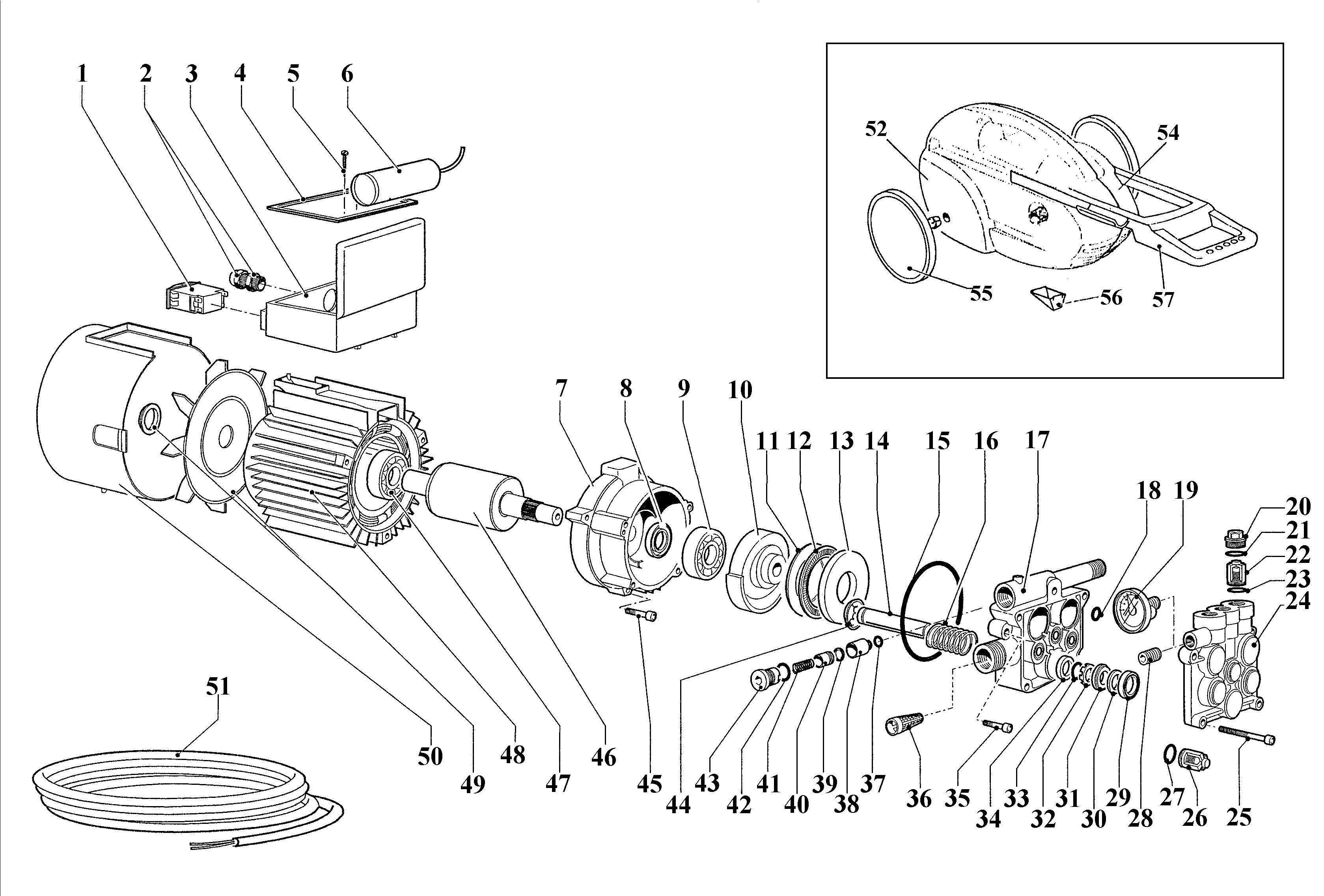 1 2 3 4 5 6

52 54

55 56 57

7 8 9 10 11 12 13 14 15 16 17 18 19 20 21 22 23 24

51

50 49 48 47 46 45 44 43 42 41 40 39 38 37 36 35 34 33 32 31 30 29 28 27 26 25