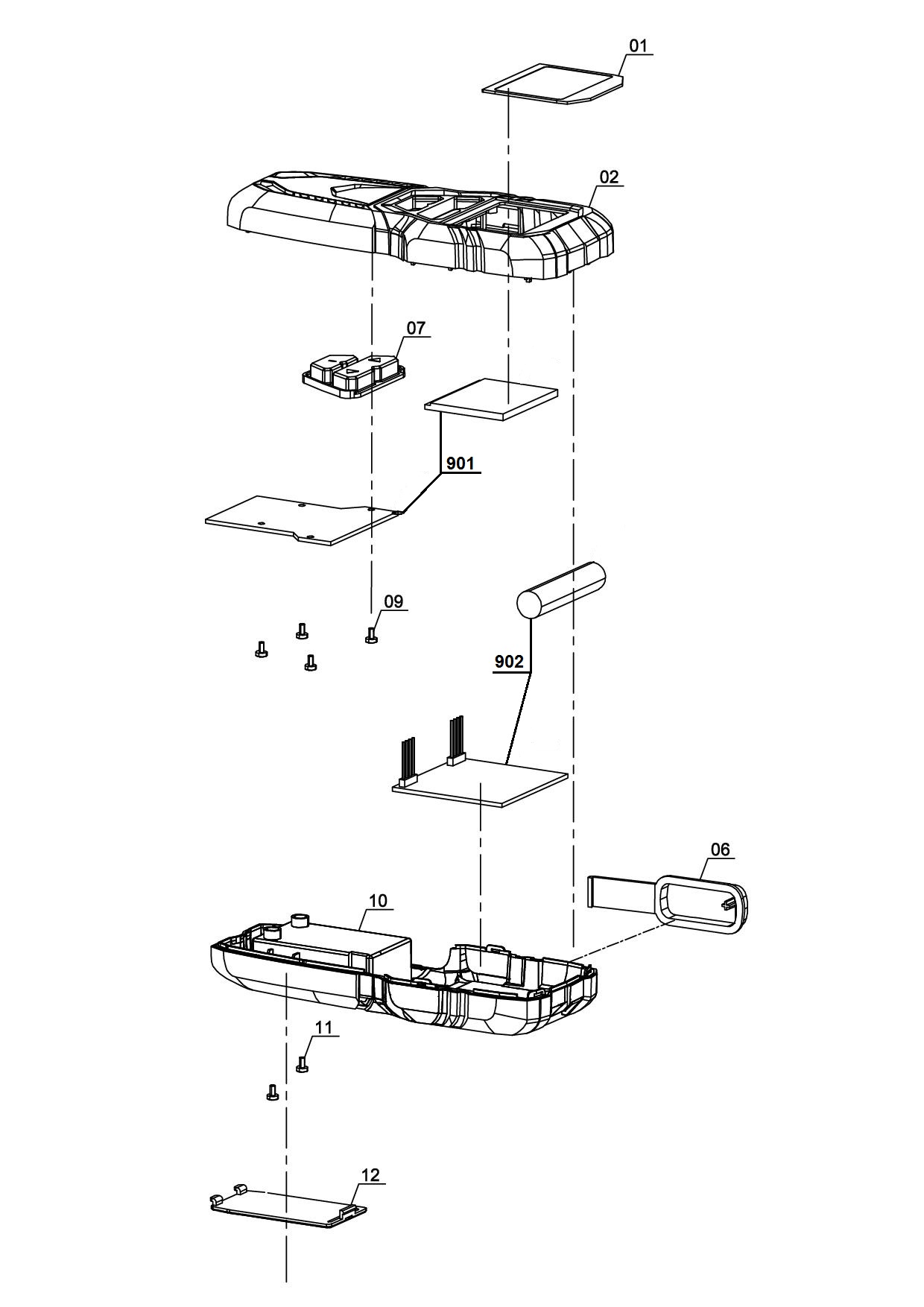 01
02
07
901
09
902
06
10
11
12