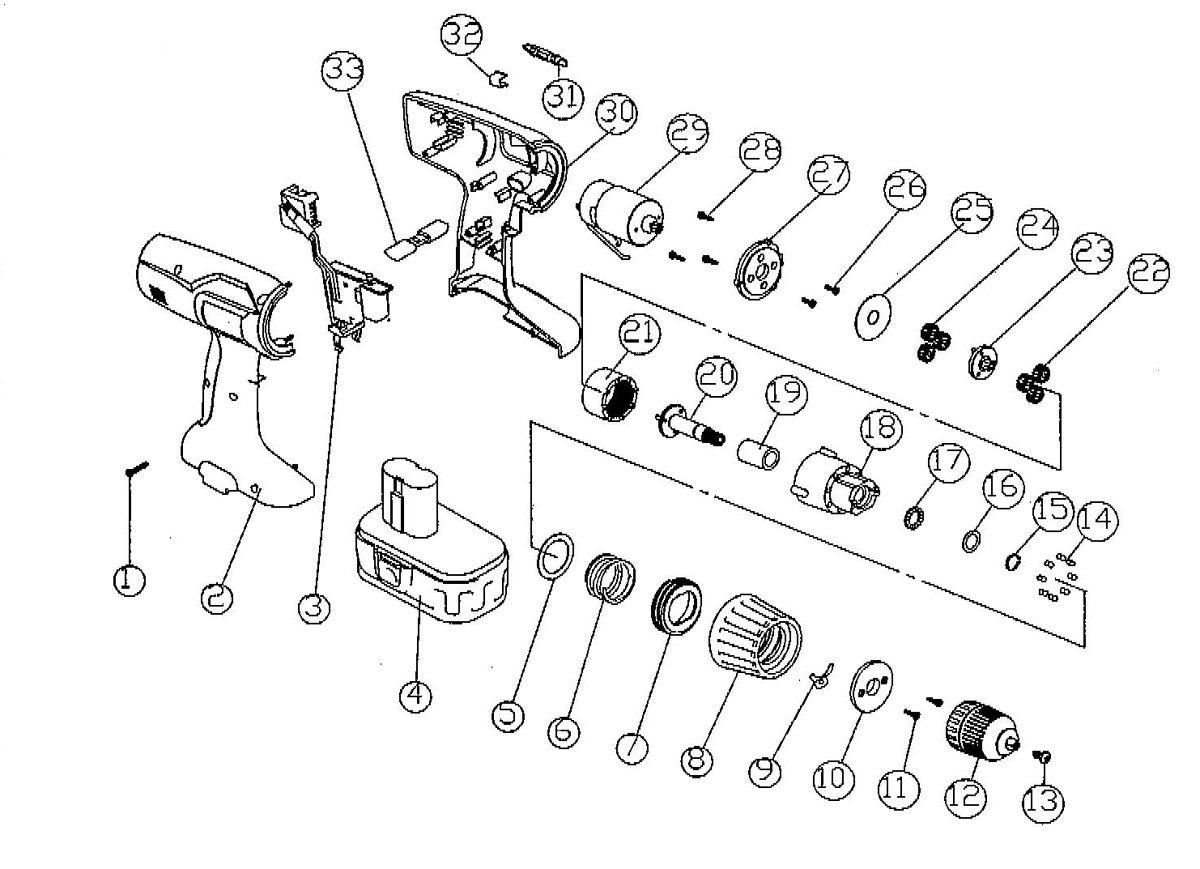 32
31
33
30
29
28
27
26
25
24
23
22
21
20
19
18
17
16
15
14
1
2
3
4
5
6
7
8
9
10
11
12
13