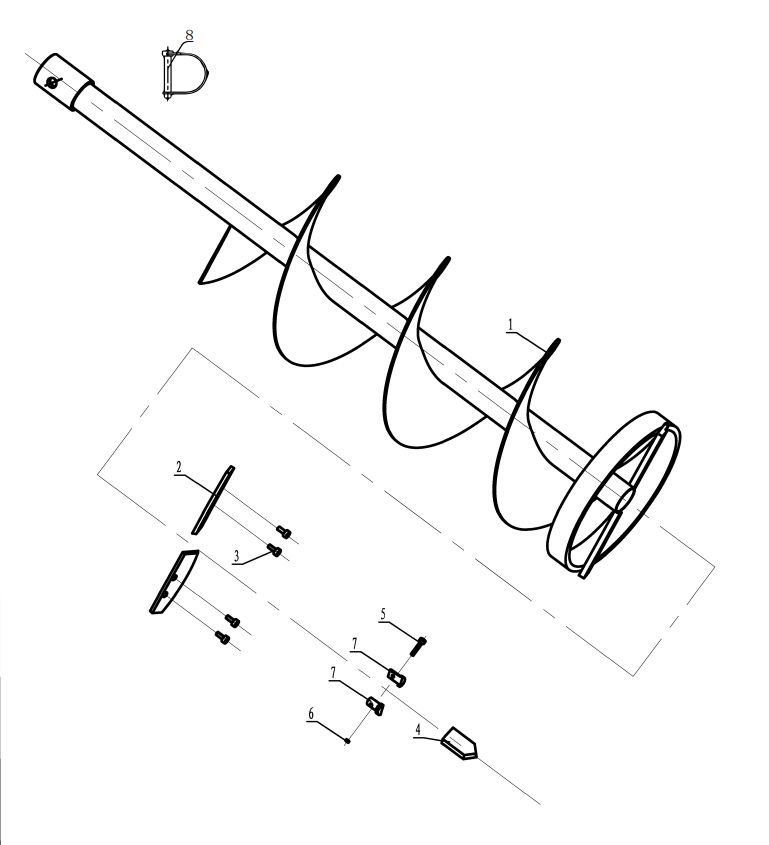 8
1
2
3
5
7
7
6
4