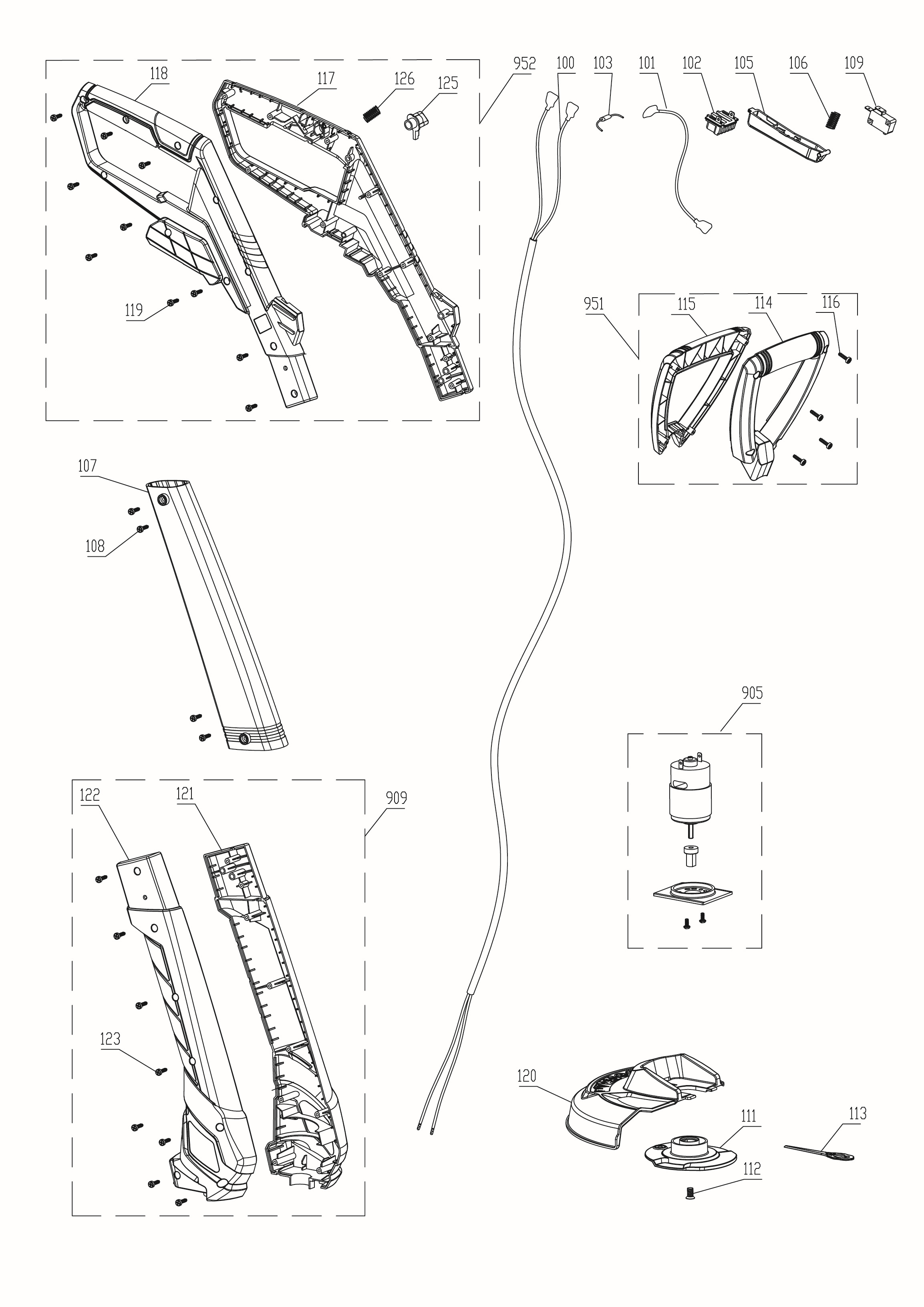 118
117
126
125
952
100
103
101
102
105
106
109
119
951
115
114
116
107
108
905
122
121
909
123
120
111
113
112