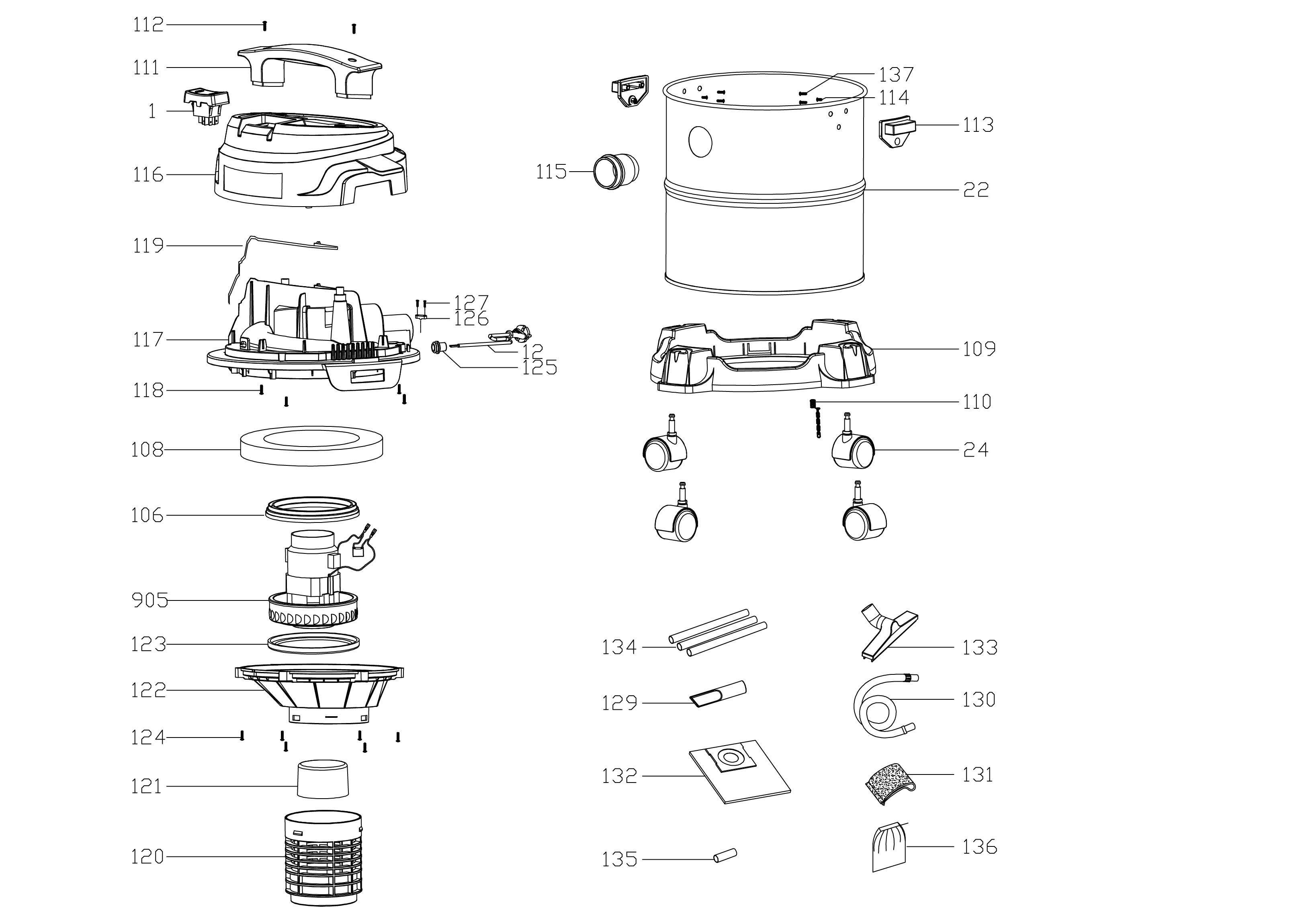 112
111
1
116
119
117
127
126
12
125
118
108
106
905
123
122
124
121
120
137
114
113
115
22
109
110
24
134
133
129
130
132
131
135
136