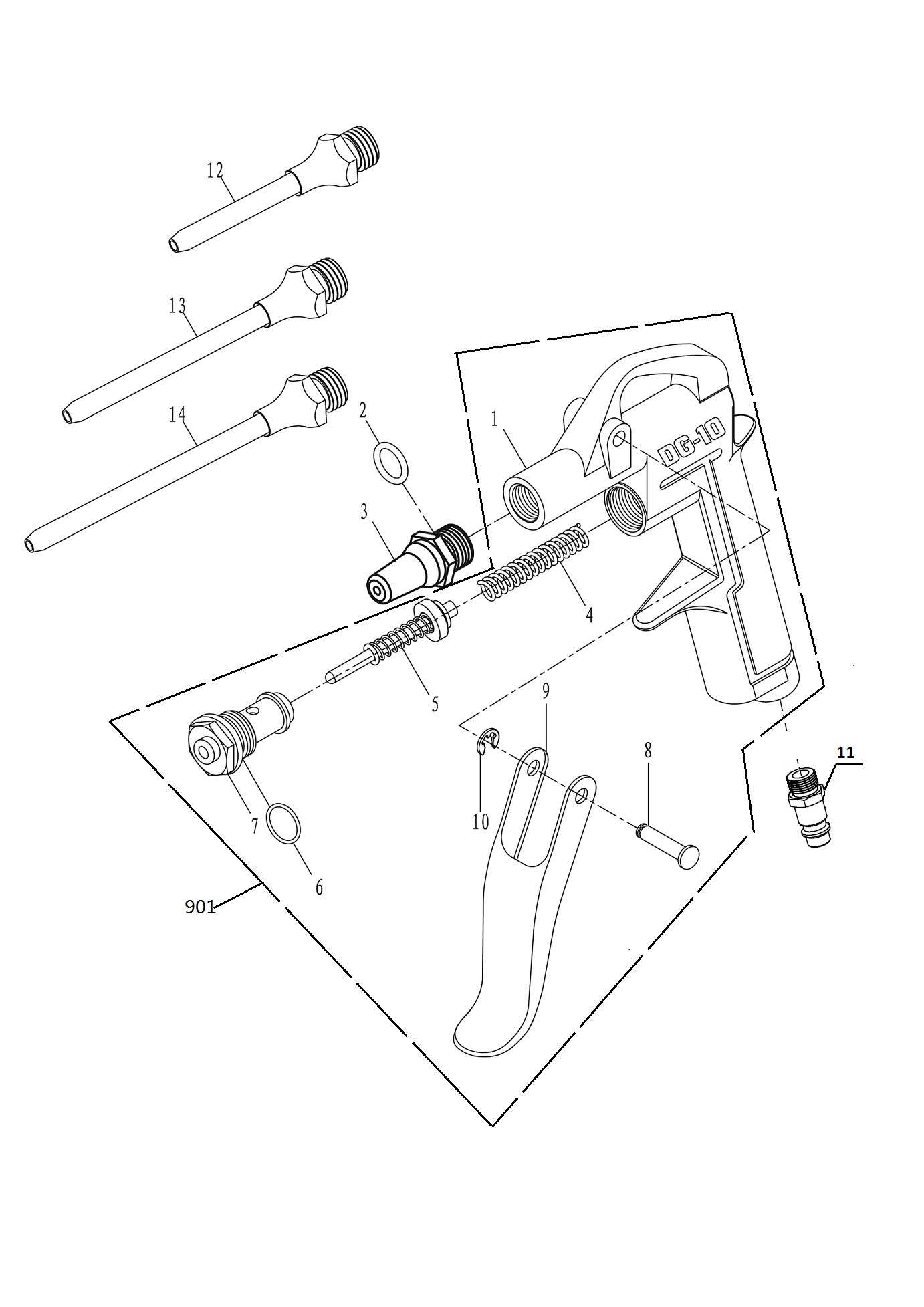 12
13
14
2
1
DG-10
3
4
5
9
8
11
10
7
6
901