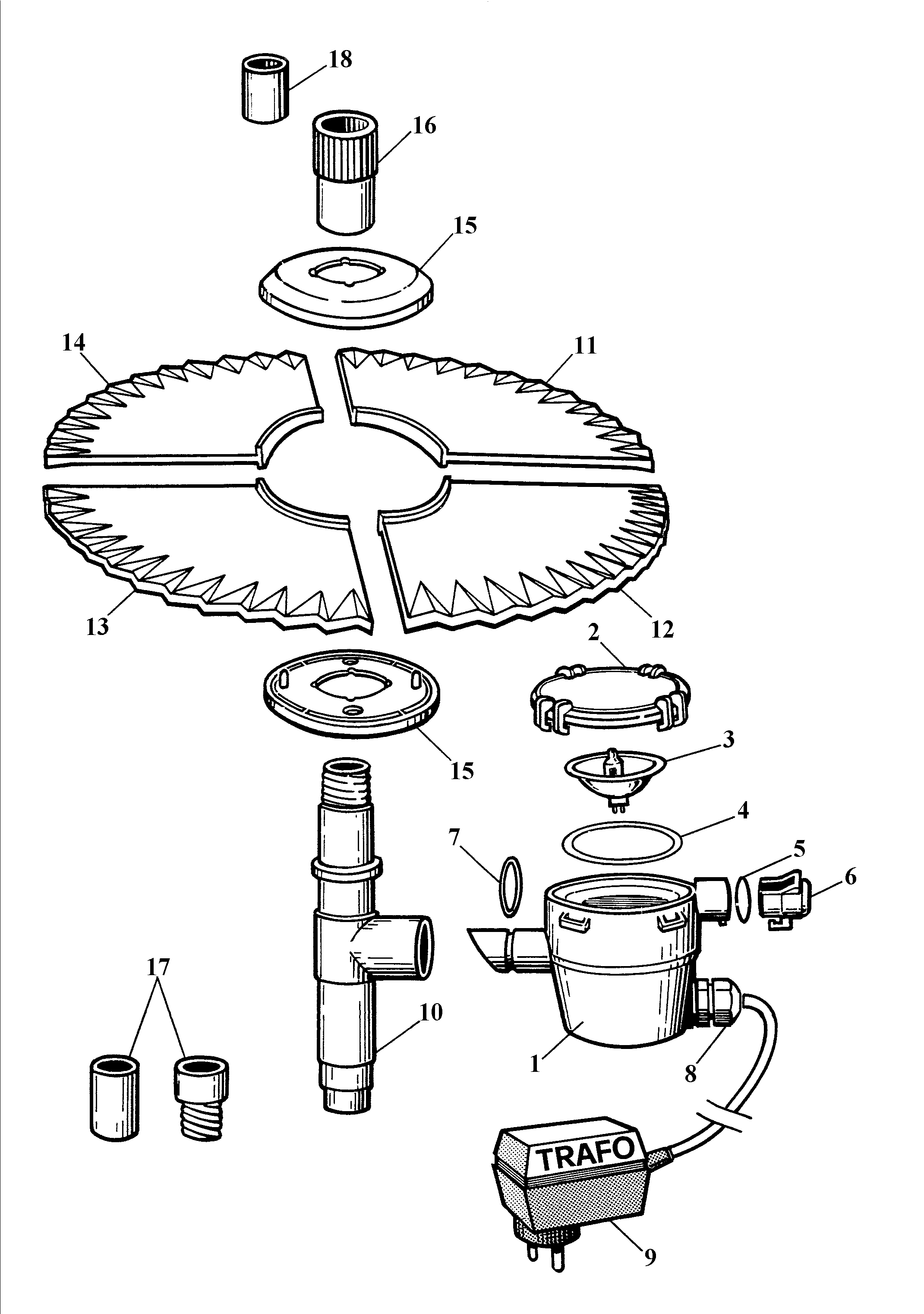 18
16
15
14
11
13
12
2
15
3
4
7
5
6
17
10
1
8
TRAFO
9