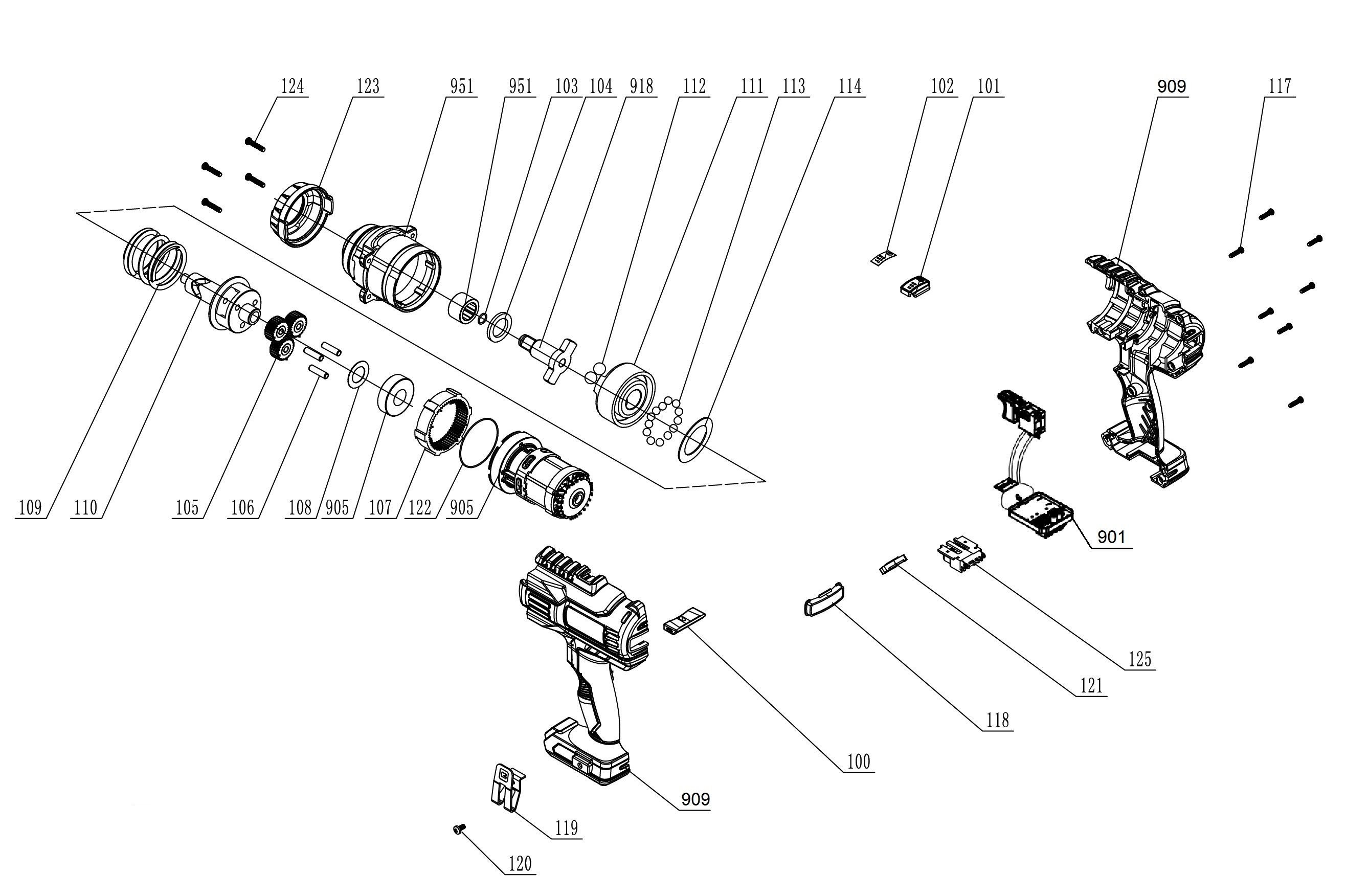 124 123 951 951 103 104 918 112 111 113 114 102 101 909 117

109 110 105 106 108 905 107 122 905

901

125

121

118

100

909

119

120