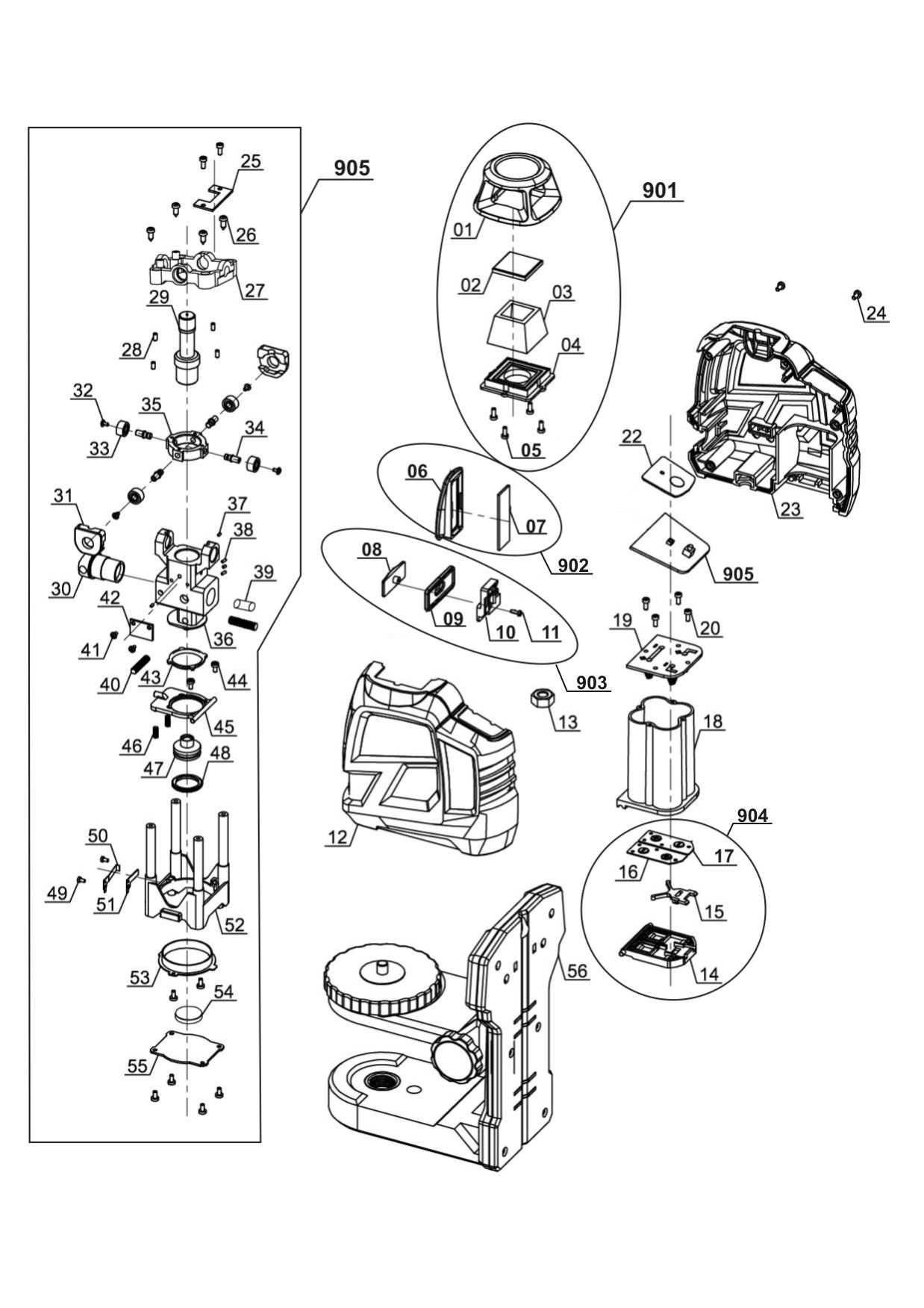 905
25
26
27
29
28
32
35
33
34
31
37
38
39
30
42
36
41
40
43
44
45
46
47
48
50
49
51
52
53
54
55
901
01
02
03
04
05
06
07
902
08
09
10
11
903
12
13
24
22
23
905
19
20
18
904
17
16
15
14
56