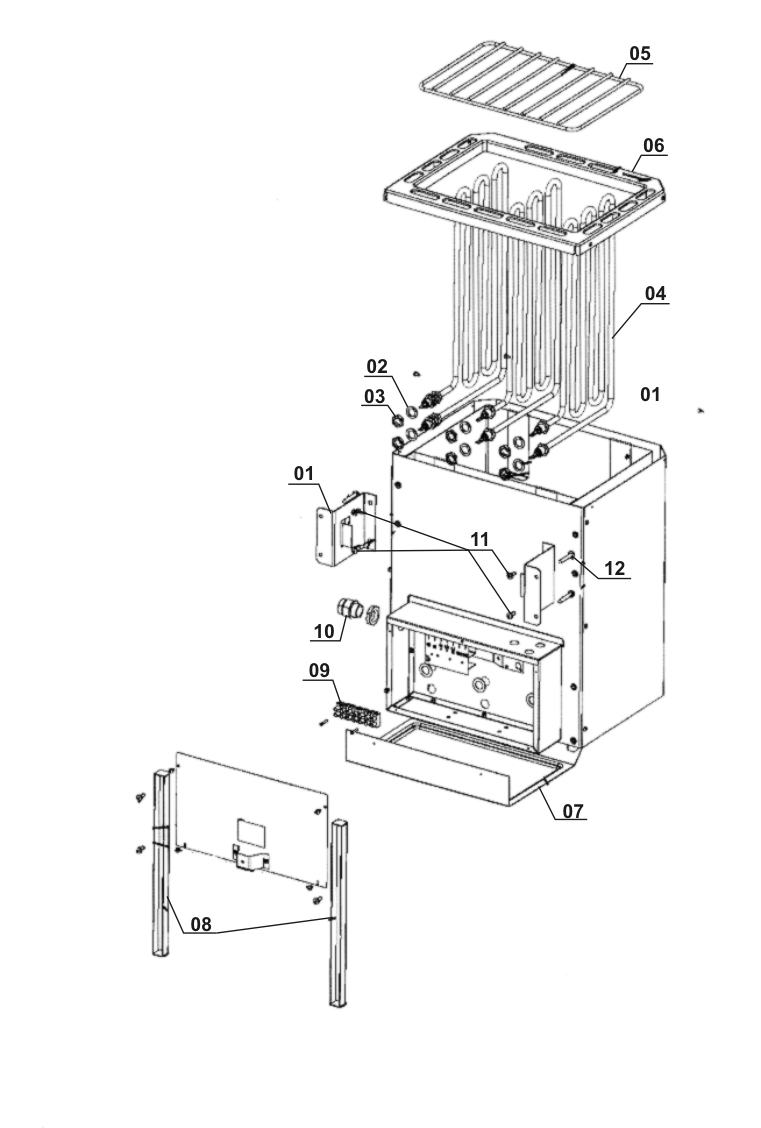 05
06
04
02
03
01
01
11
12
10
09
07
08