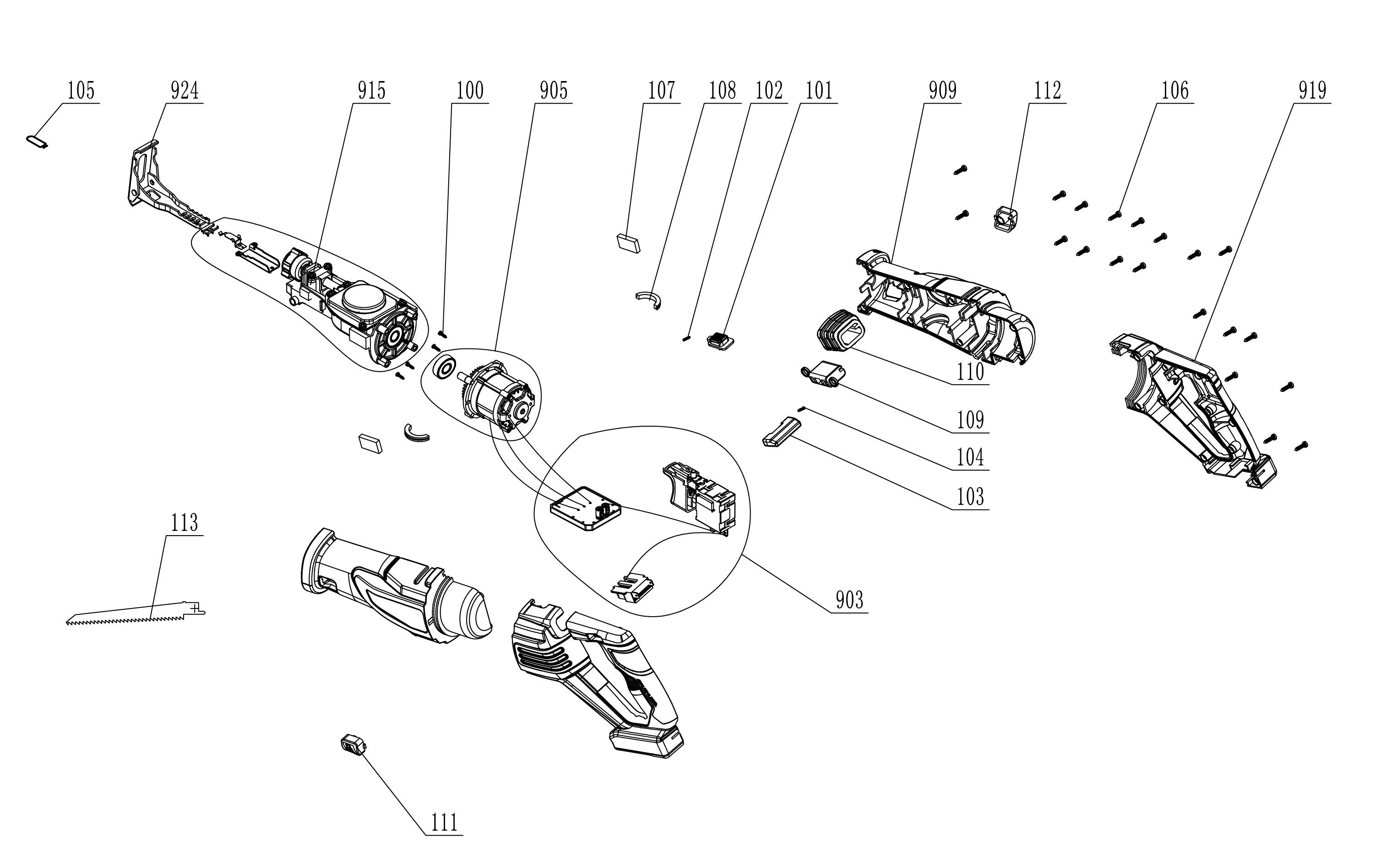 105
924
915
100
905
107
108
102
101
909
112
106
919
110
109
104
103
113
903
111