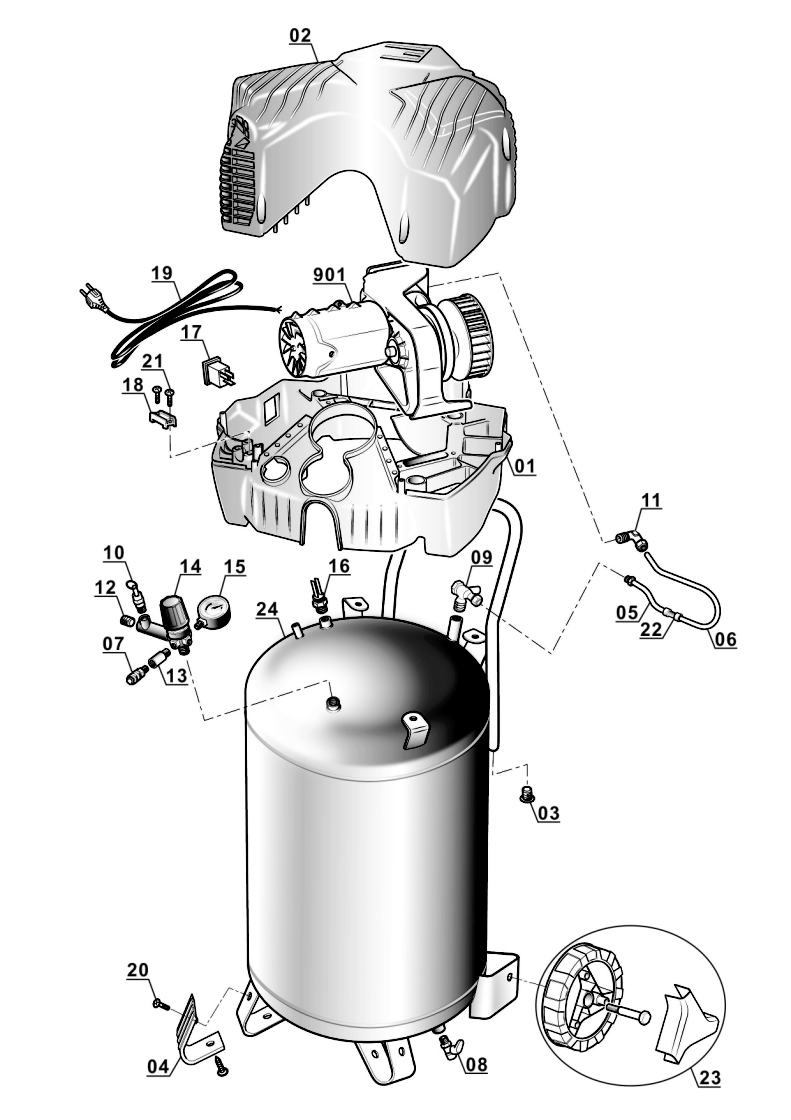 02
19
901
17
21
18
01
11
10
14
15
16
09
12
24
05
22
06
07
13
03
20
04
08
23