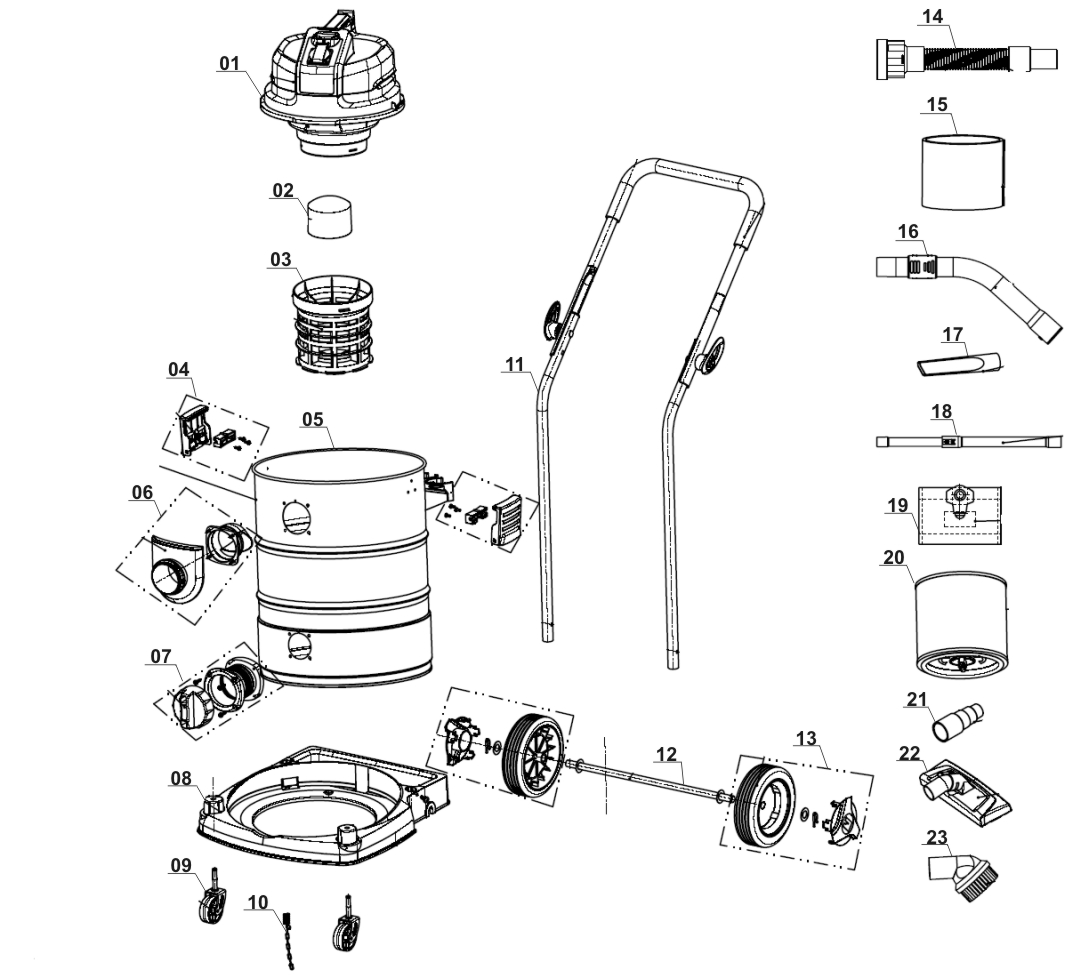 01
02
03
04
05
06
07
08
09
10
11
12
13
14
15
16
17
18
19
20
21
22
23