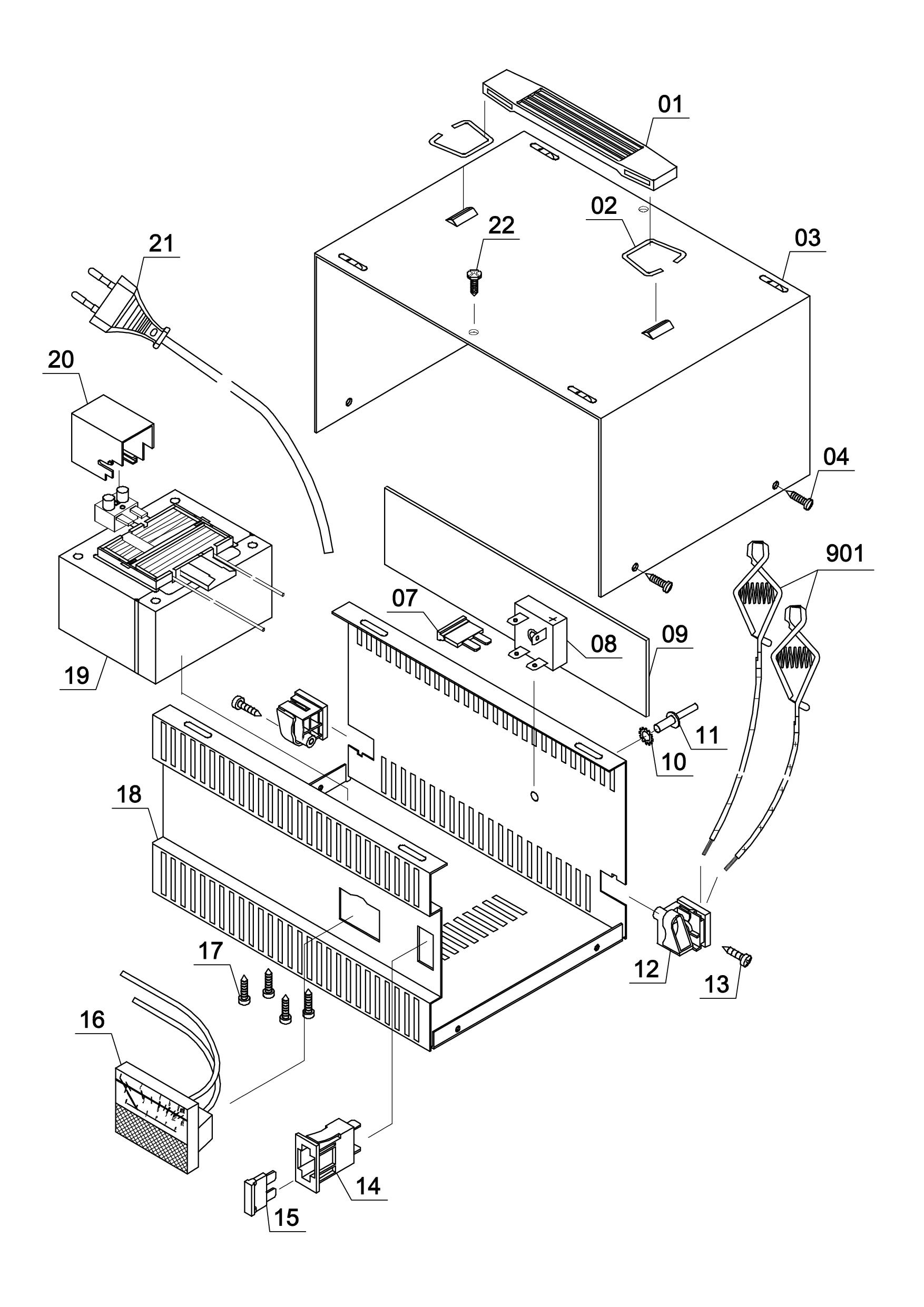 01
02
22
03
21
20
04
901
07
08
09
19
11
10
18
12
13
17
16
14
15