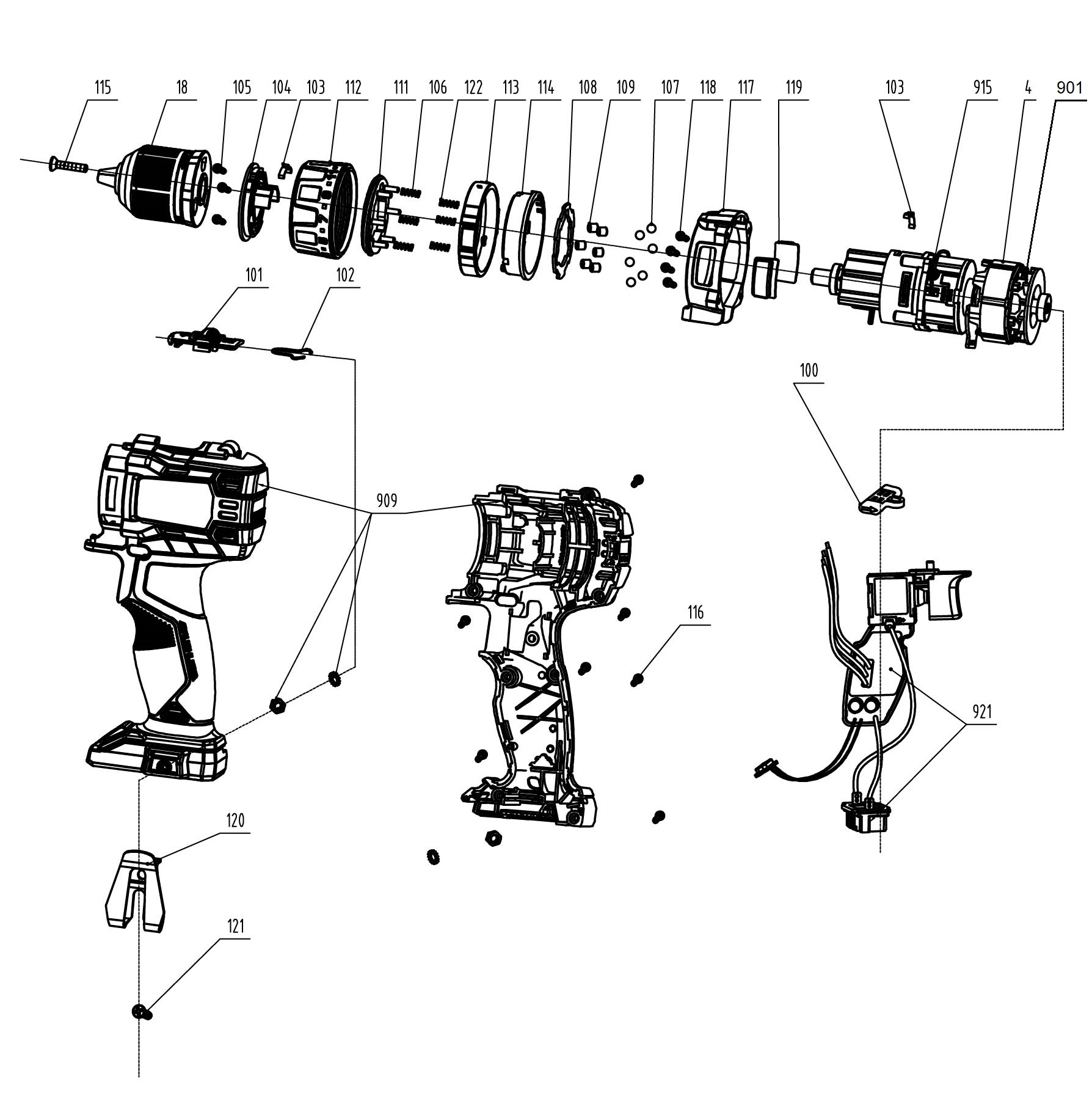 115 18 105 104 103 112 111 106 122 113 114 108 109 107 118 117 119 103 915 4 901

101 102

100

909

116

921

120

121