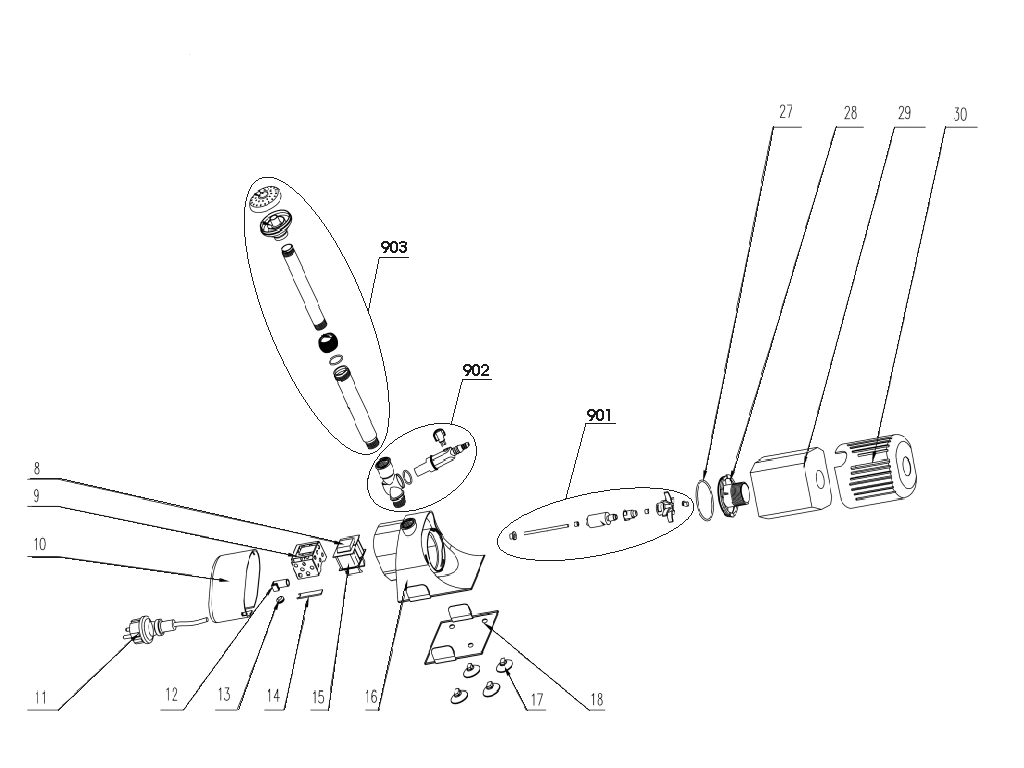 27
28
29
30
903
902
901
8
9
10
11
12
13
14
15
16
17
18