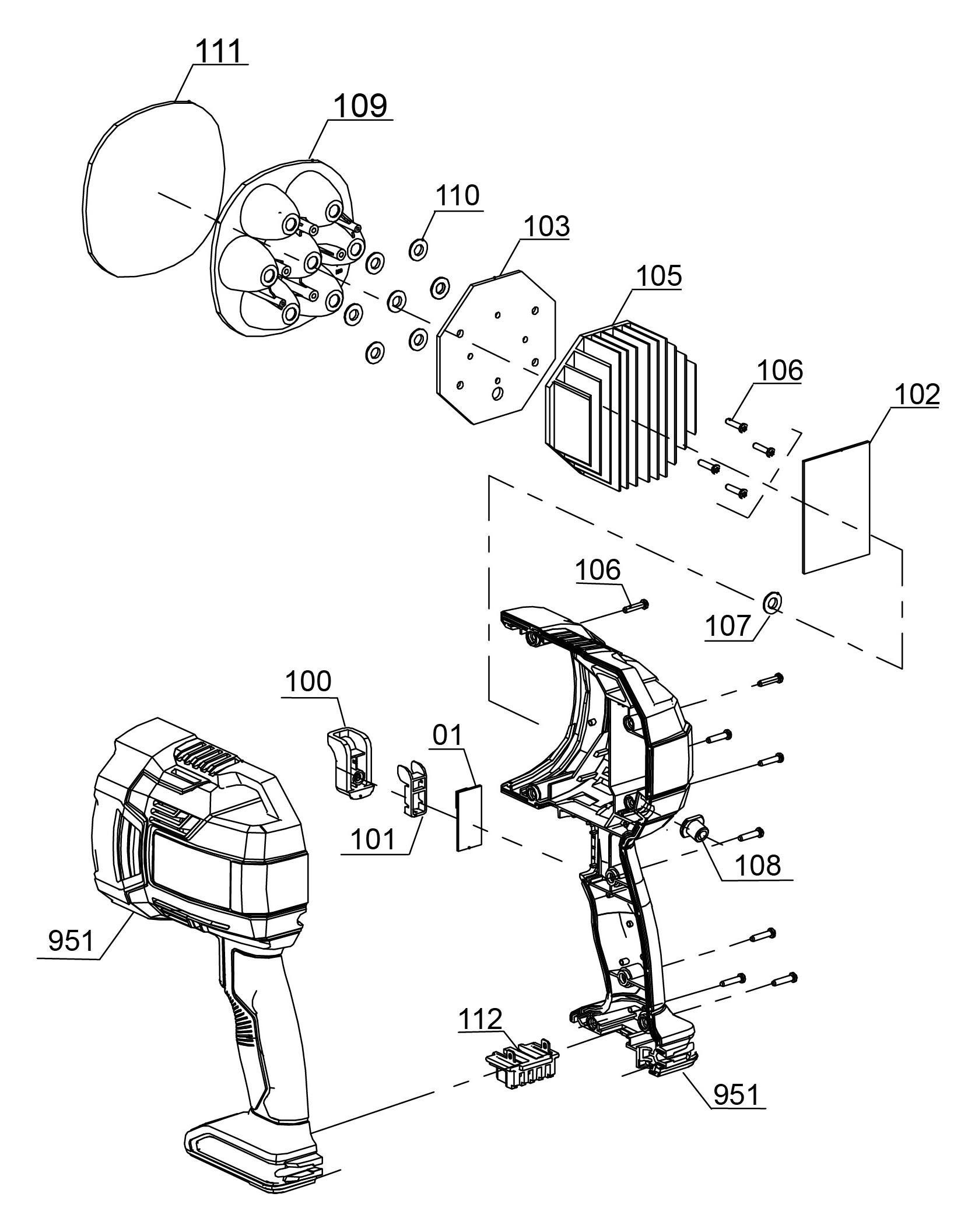 111
109
110
103
105
106
102
106
107
100
01
101
108
951
112
951