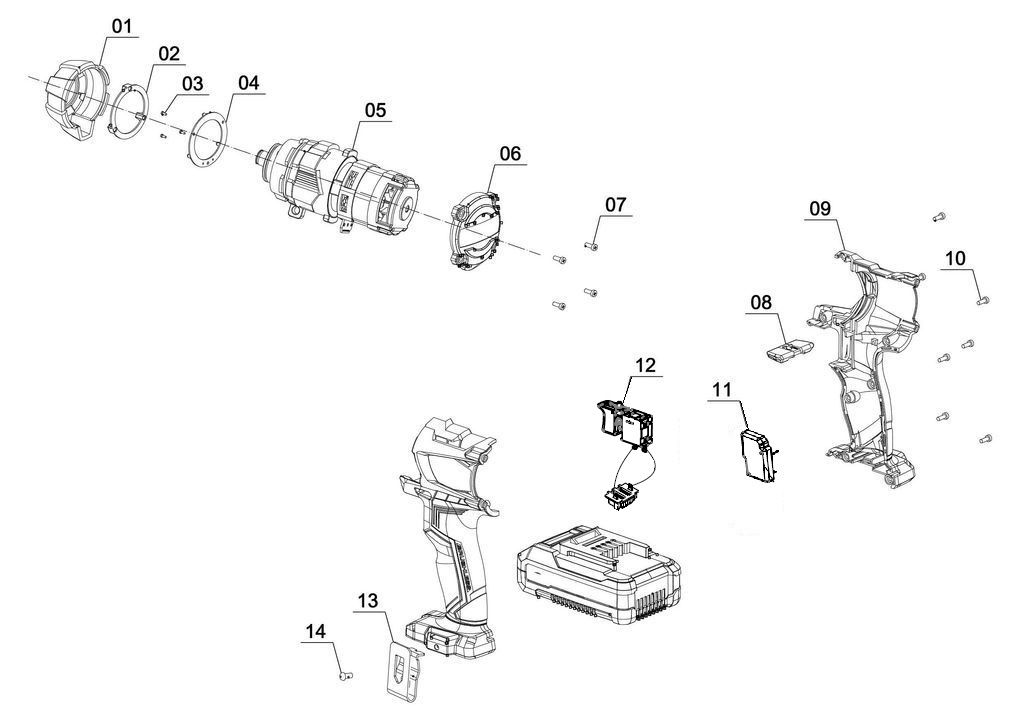 01
02
03
04
05
06
07
09
10
08
12
11
13
14