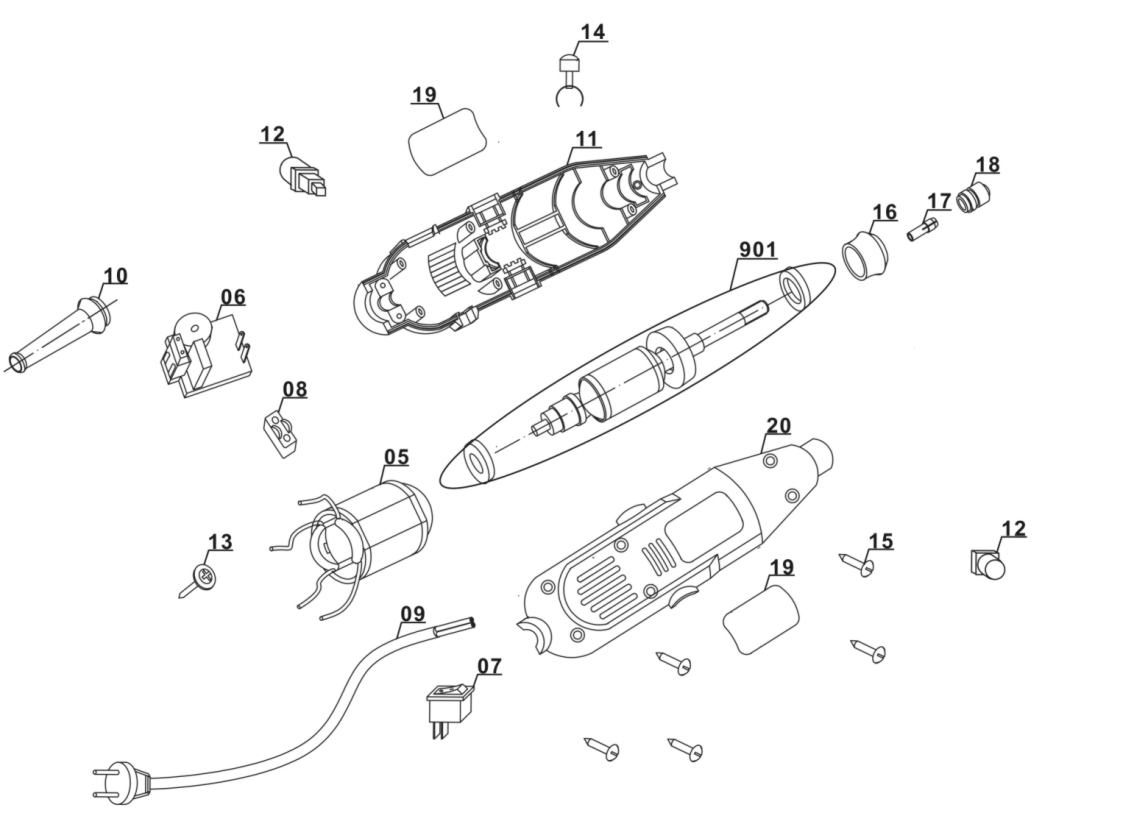 14
19
12
11
18
17
16
901
10
06
08
05
20
13
15
12
19
09
07