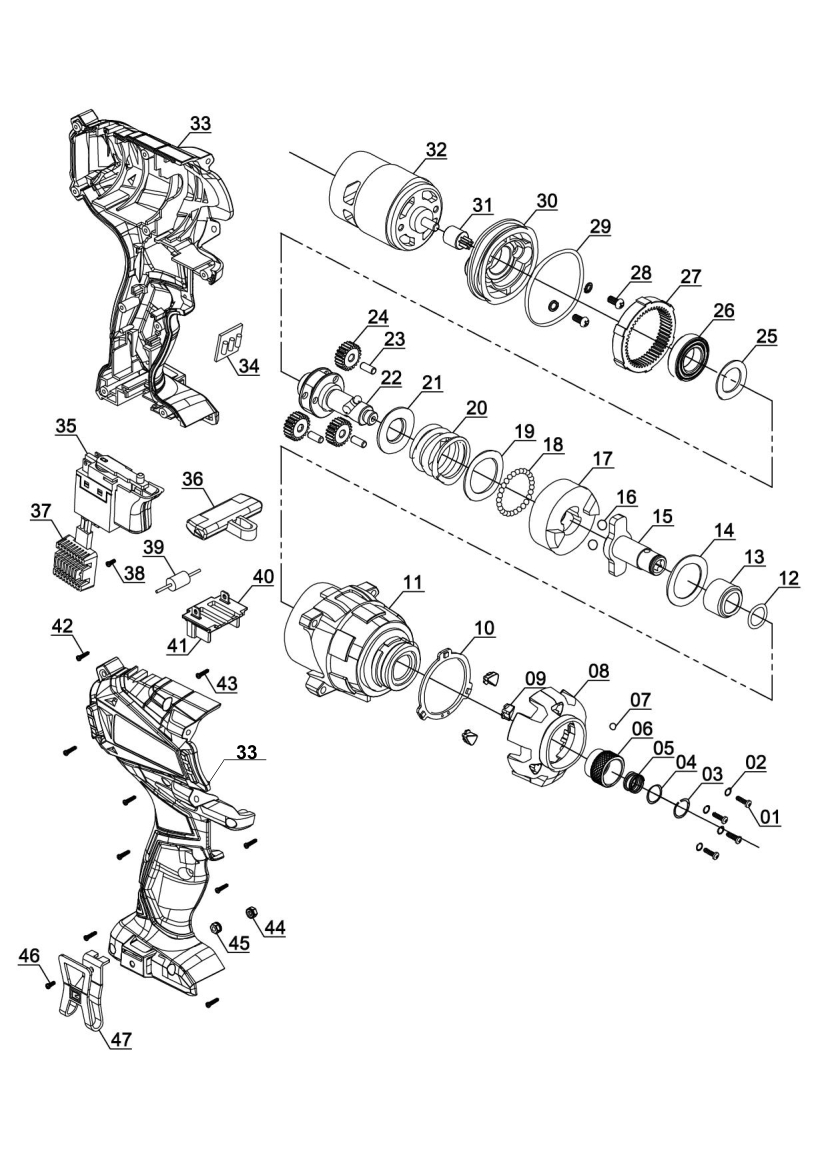 33
32
31
30
29
28
27
26
25
24
23
22
21
20
19
18
17
16
15
14
13
12
34
35
36
37
38
39
40
41
42
43
11
10
09
08
07
06
05
04
03
02
01
33
44
45
46
47