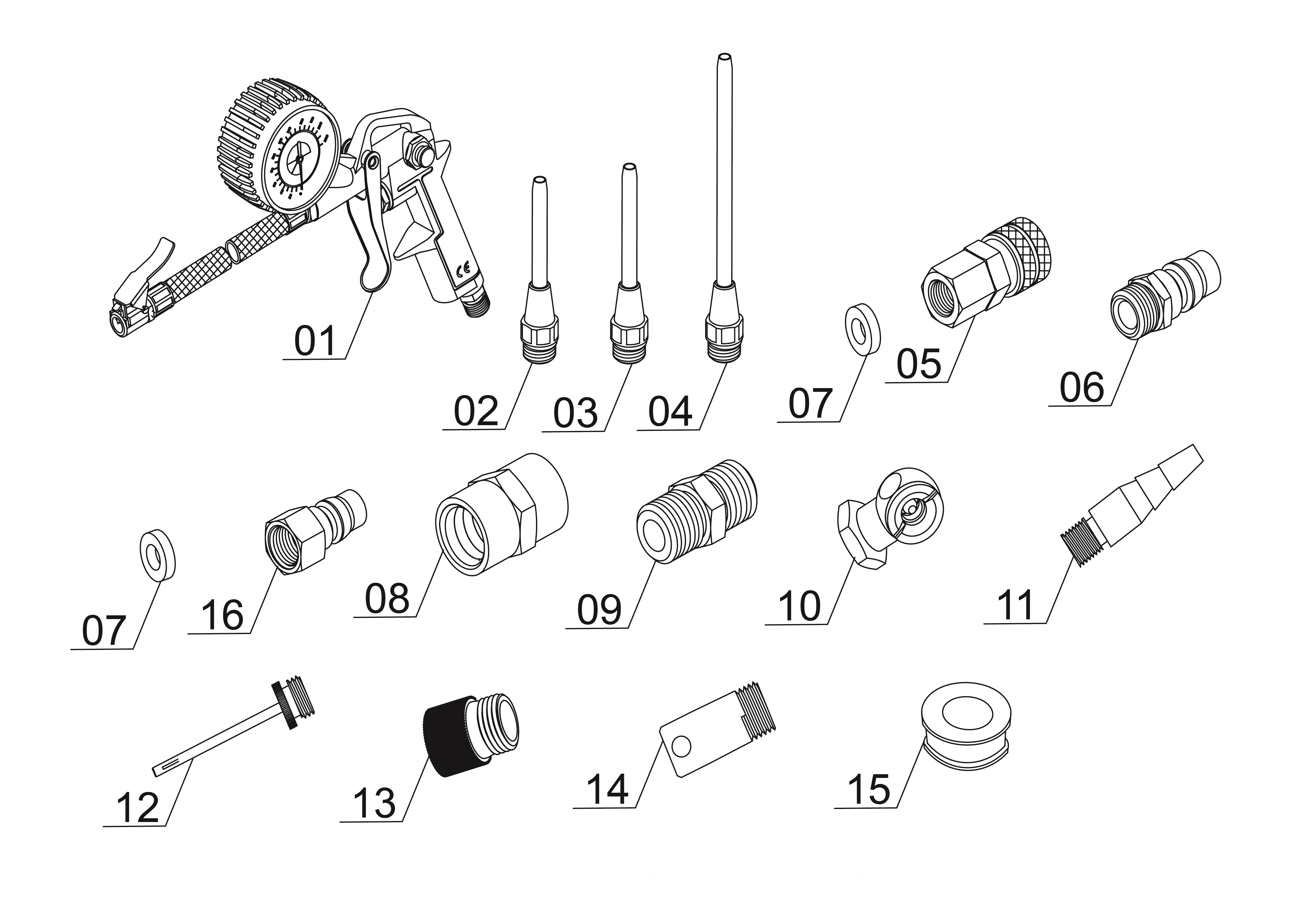 CE

01

02

03

04

07

05

06

07

16

08

09

10

11

12

13

14

15