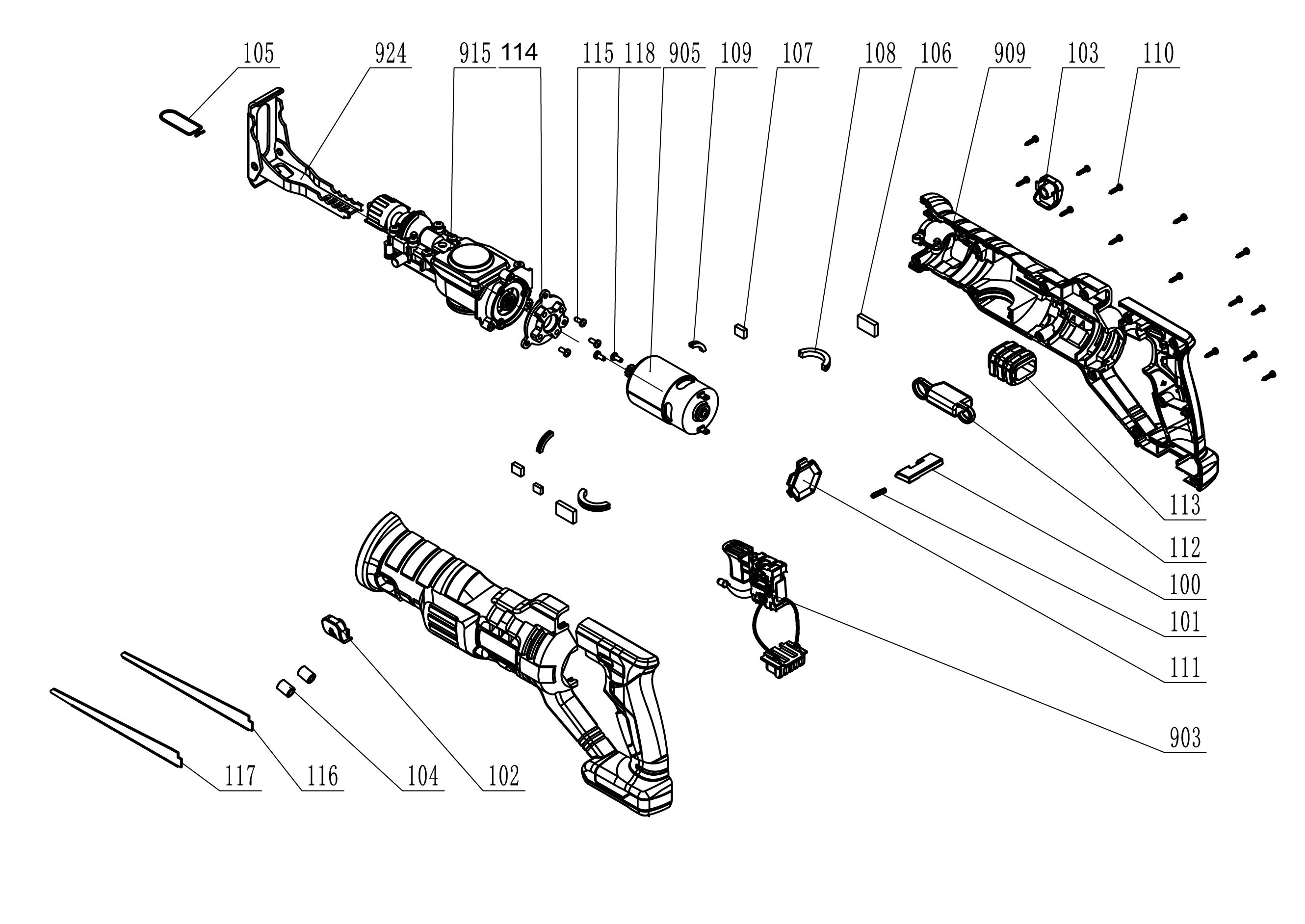 105 924 915 114 115 118 905 109 107 108 106 909 103 110

113
112
100
101
111
903

117 116 104 102