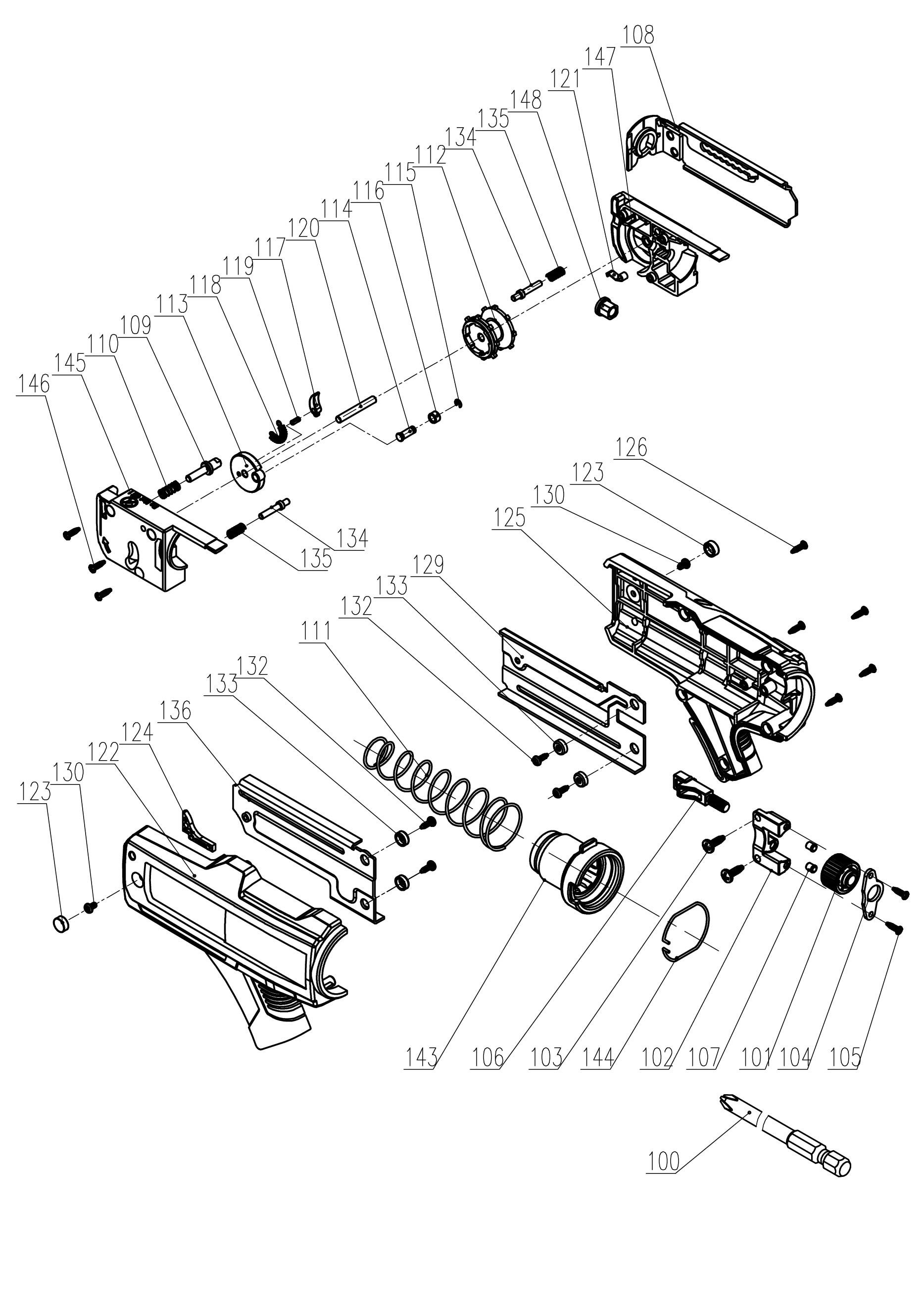 108
147
121
148
135
134
112
115
116
114
120
117
119
118
113
109
110
145
146
134
135
126
123
130
125
129
133
132
111
132
133
136
124
122
130
123
143
106
103
144
102
107
101
104
105
100