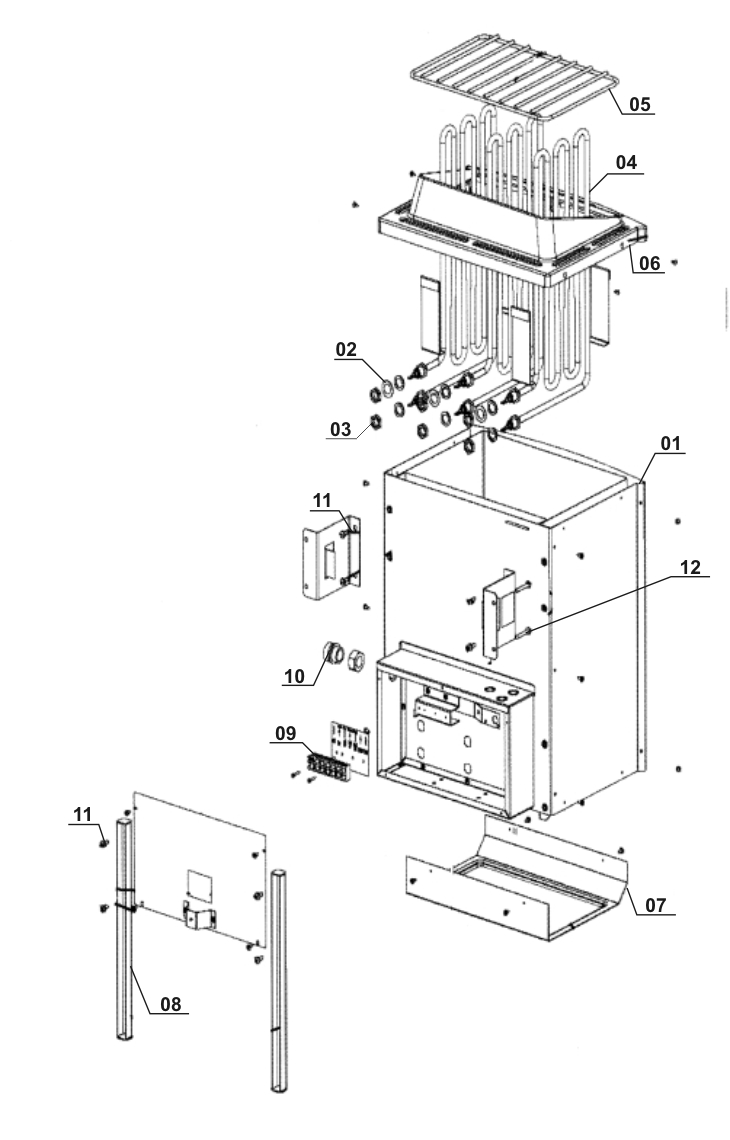 05
04
06
02
03
01
11
12
10
09
11
07
08