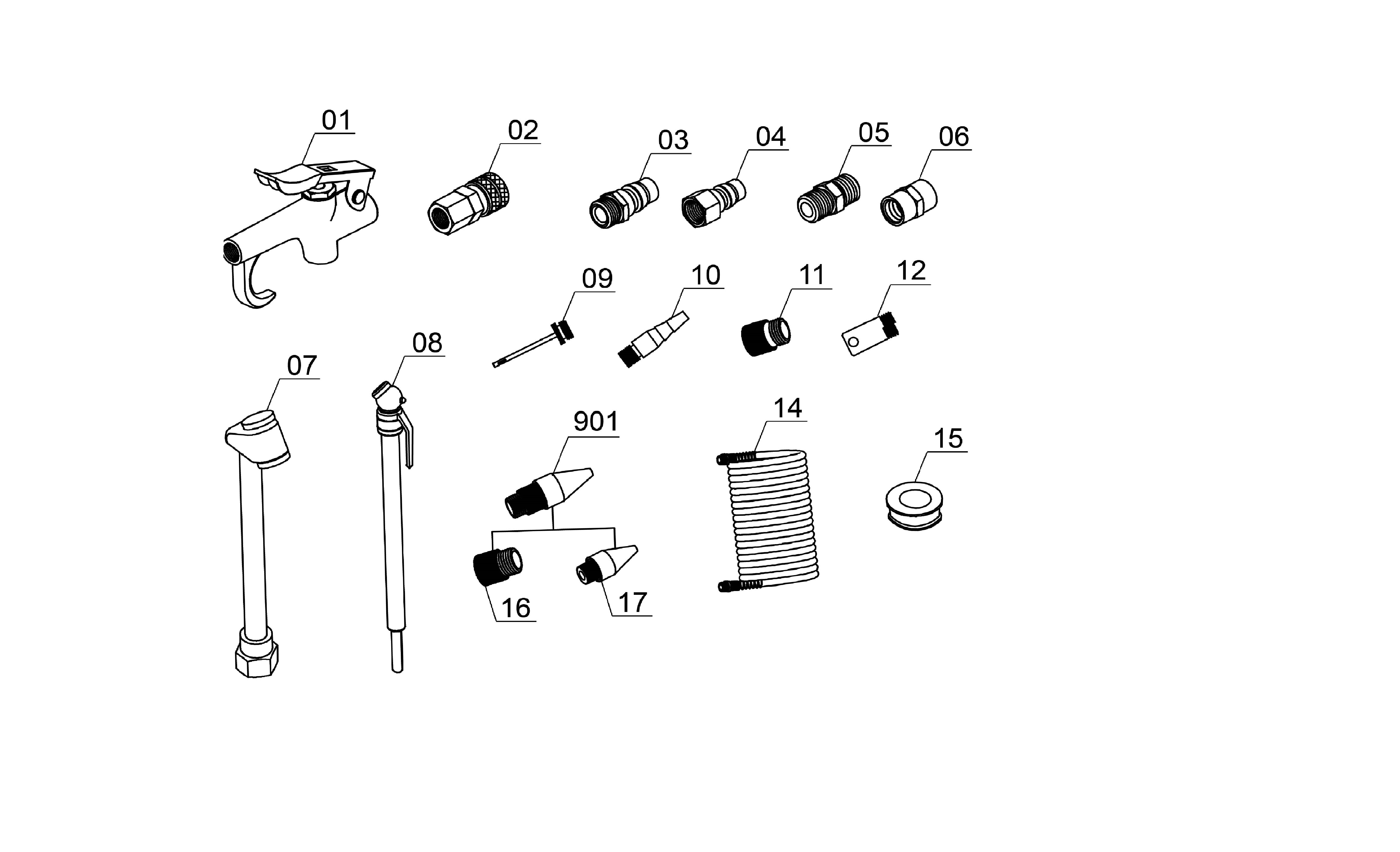 01
02
03
04
05
06
09
10
11
12
07
08
901
14
15
16
17