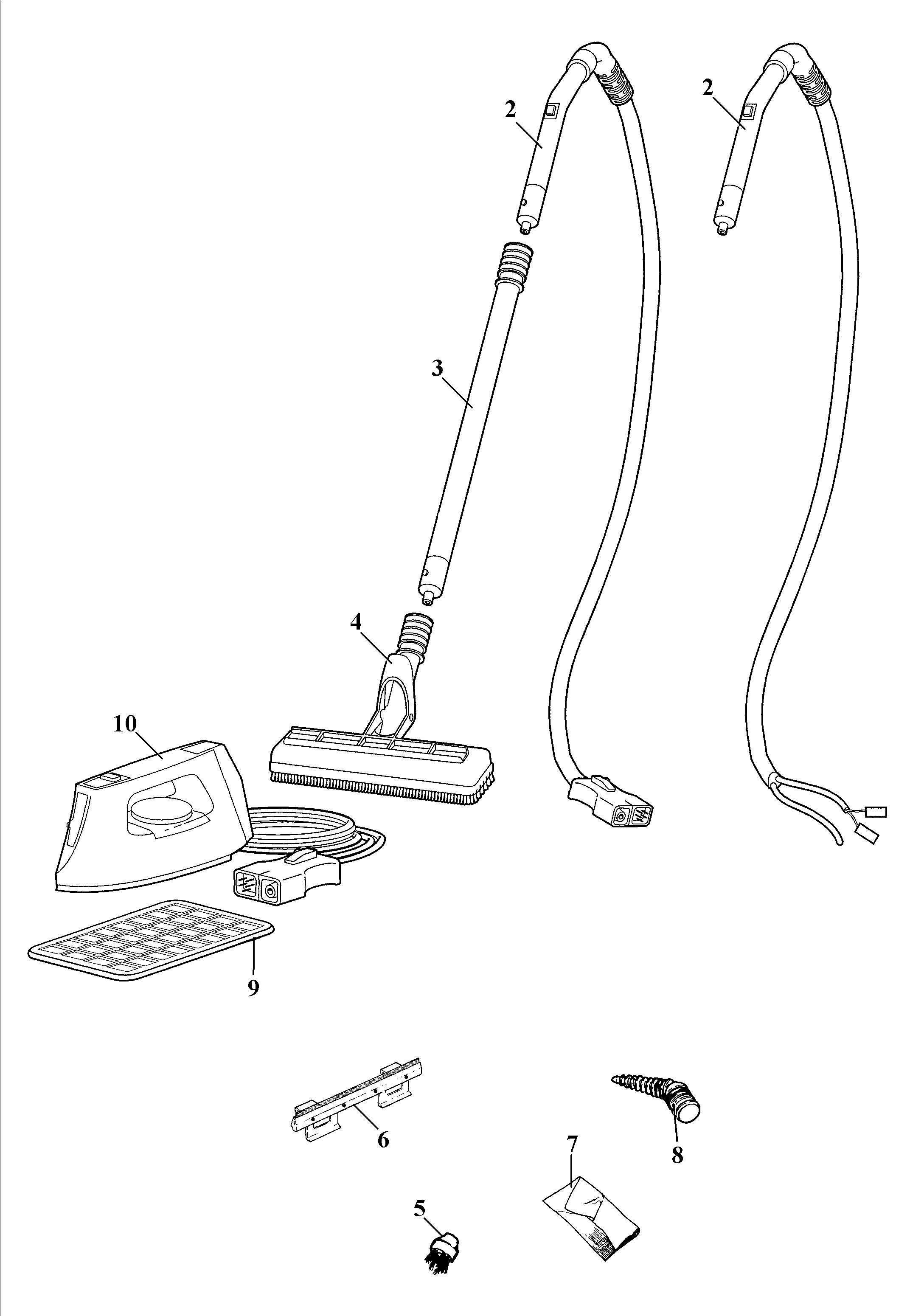 2
2
3
4
10
9
6
8
7
5