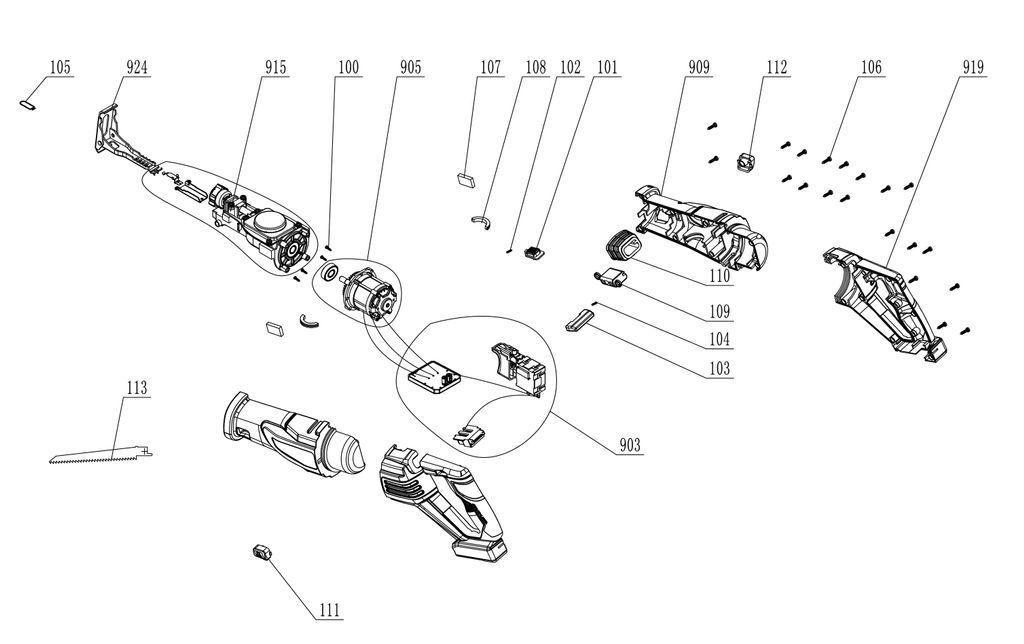 105
924
915
100
905
107
108
102
101
909
112
106
919
110
109
104
103
113
903
111