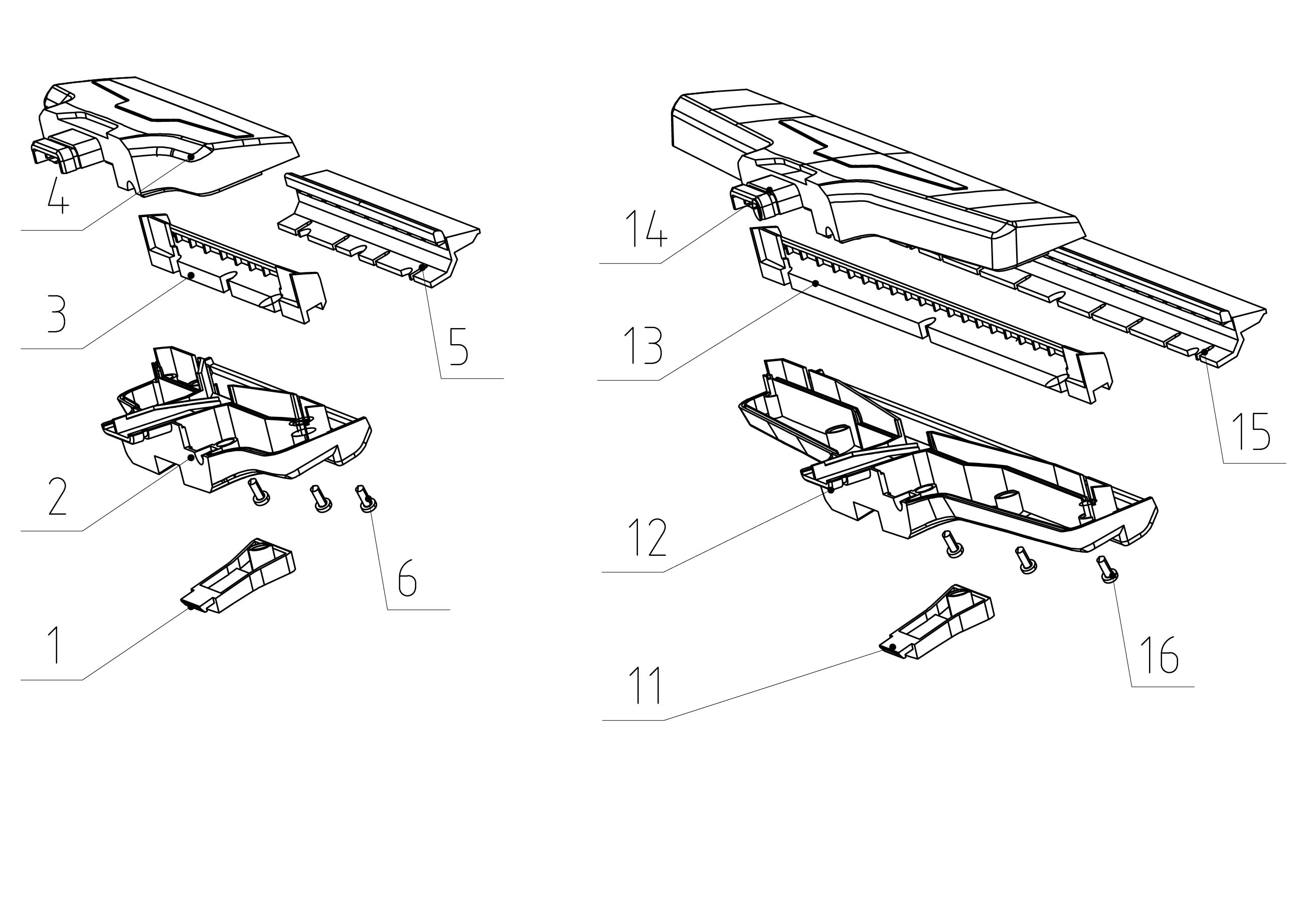 4

3

5

2

6

1

14

13

15

12

16

11