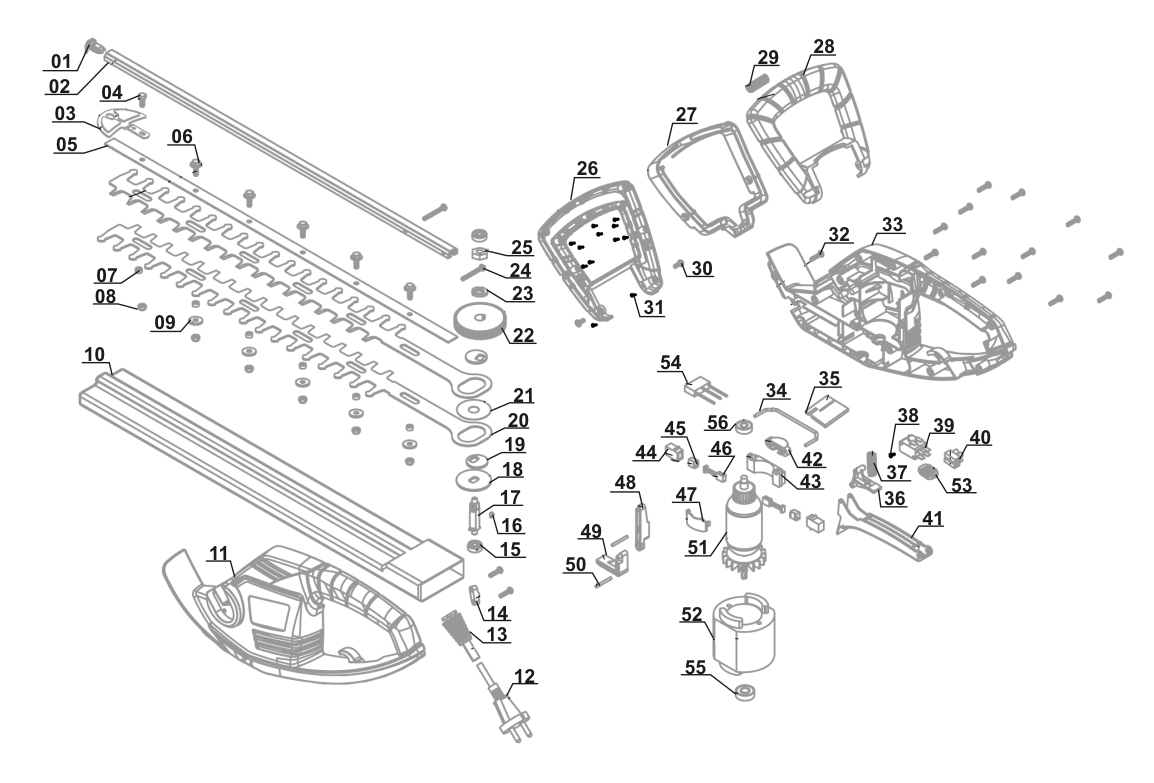 01
02
03
04
05
06
07
08
09
10
11
12
13
14
15
16
17
18
19
20
21
22
23
24
25
26
27
28
29
30
31
32
33
34
35
36
37
38
39
40
41
42
43
44
45
46
47
48
49
50
51
52
53
54
55
56