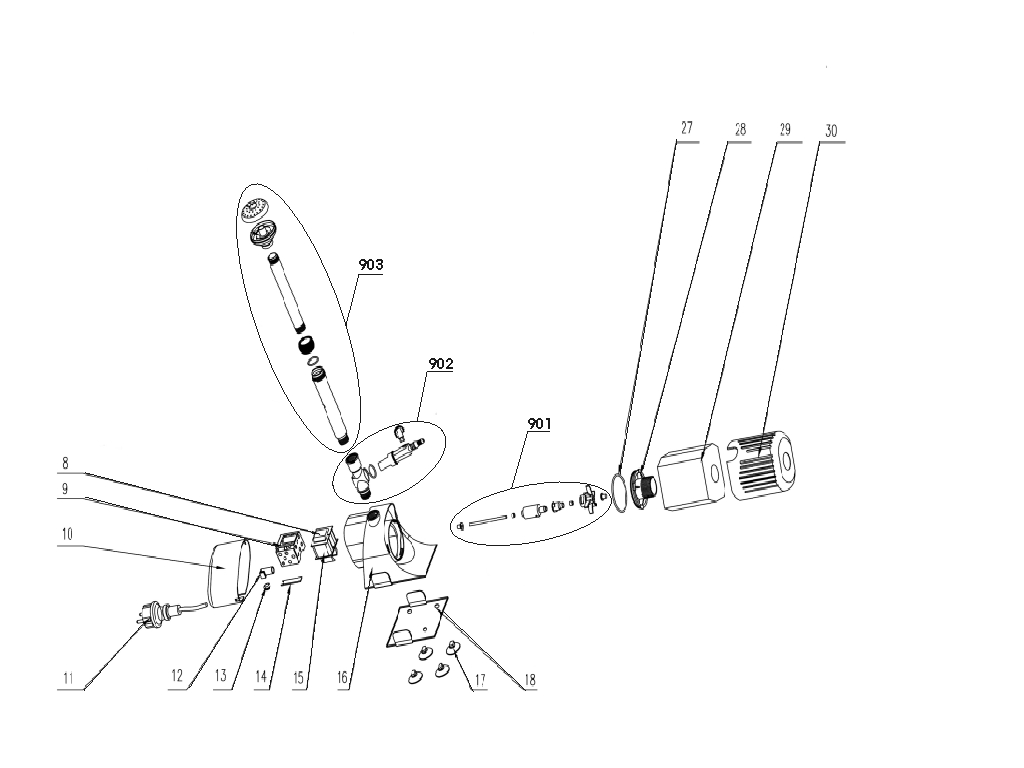 27
28
29
30
903
902
901
8
9
10
11
12
13
14
15
16
17
18