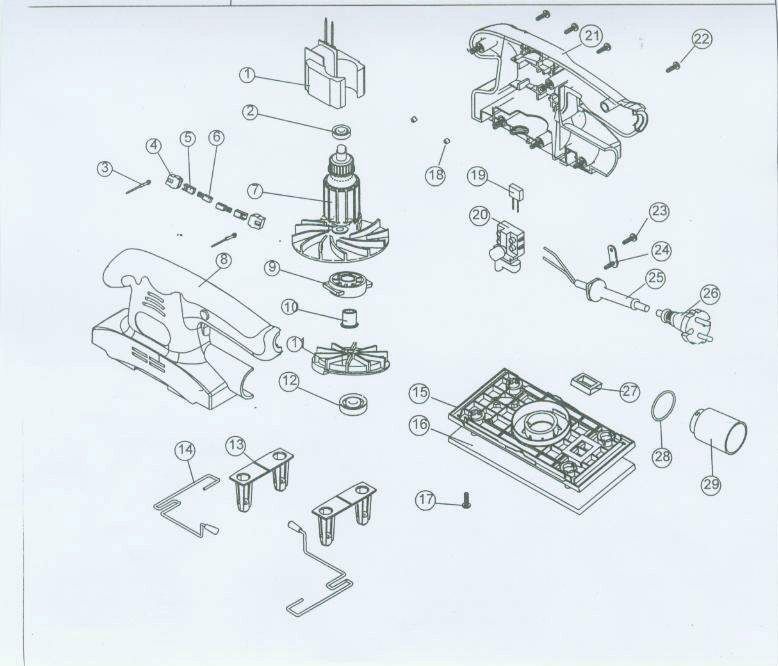 1
2
3
4
5
6
7
8
9
10
1
12
13
14
15
16
17
18
19
20
21
22
23
24
25
26
27
28
29