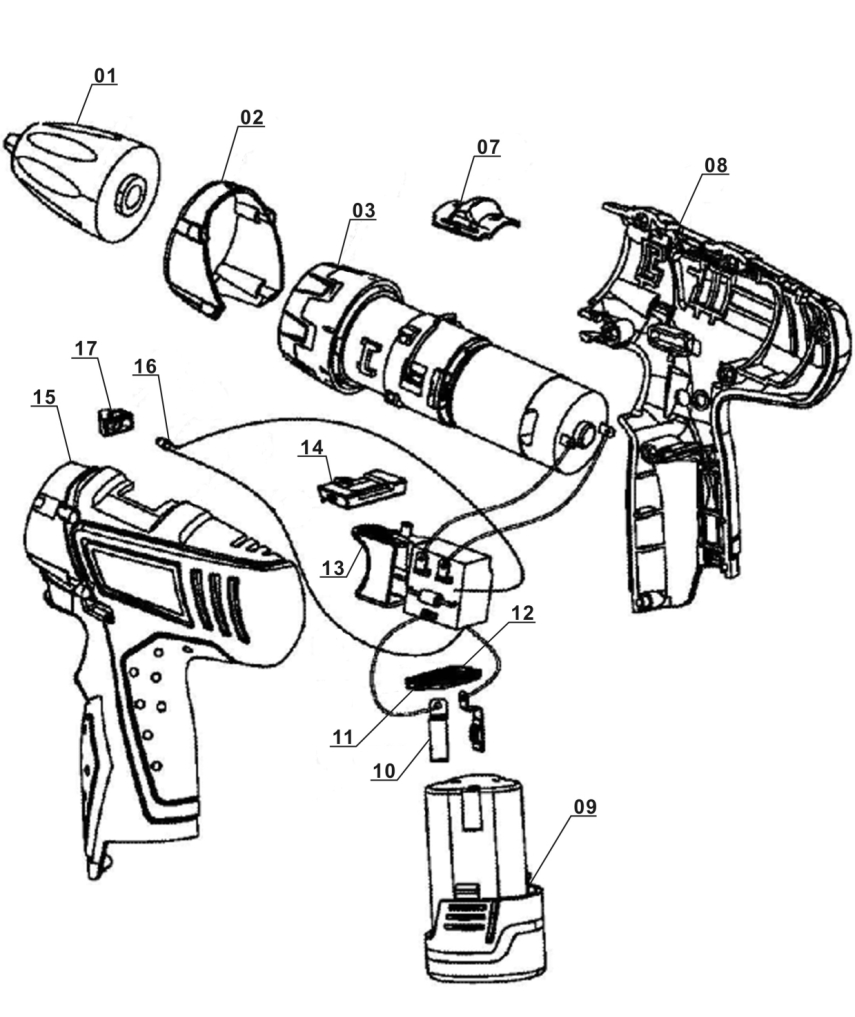 01
02
07
08
03
17
16
15
14
13
12
11
10
09