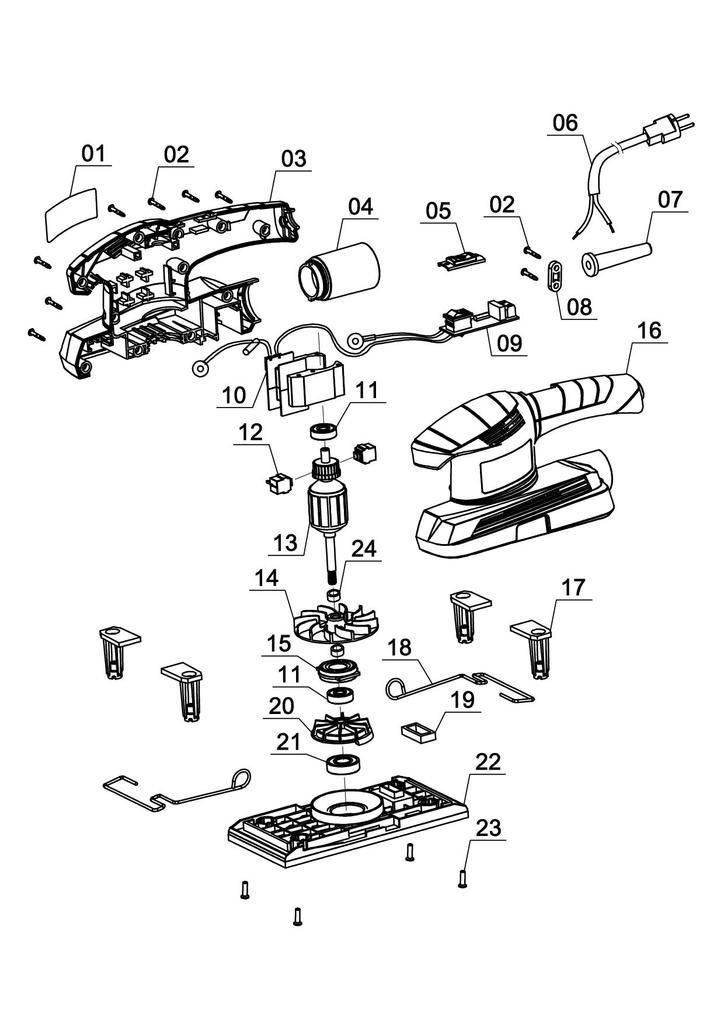 01
02
03
04
05
02
06
07
08
09
16
10
11
12
13
24
14
17
15
18
11
20
19
21
22
23