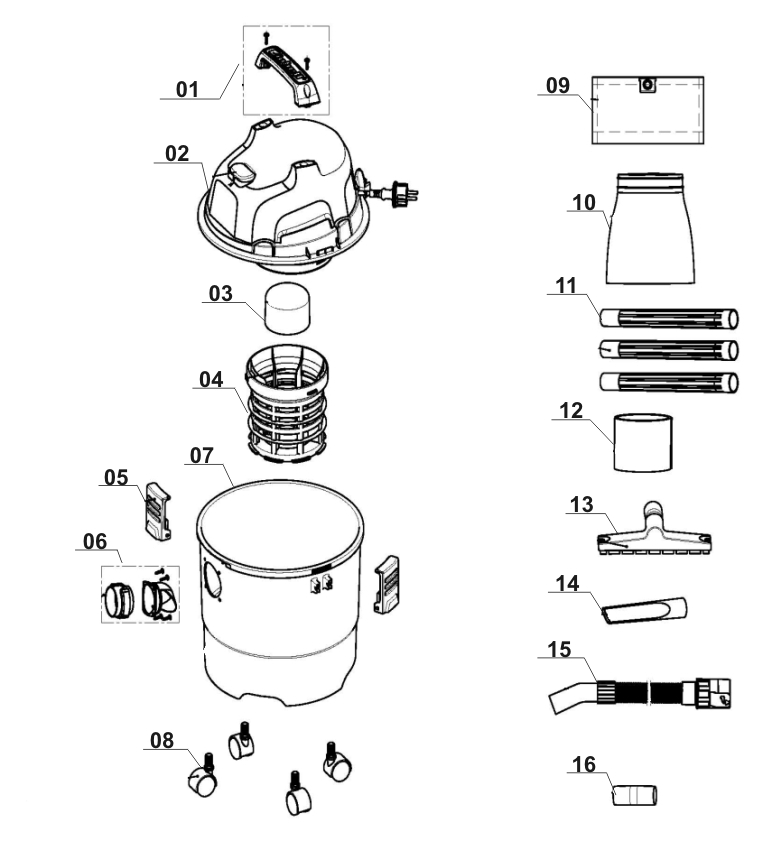 01
02
03
04
05
06
07
08
09
10
11
12
13
14
15
16