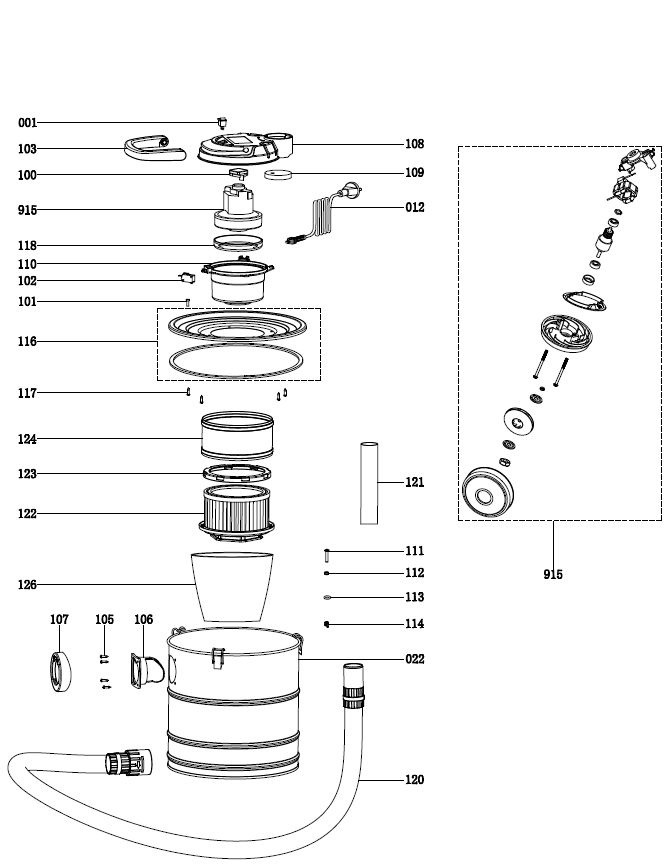 001
103
100
915
118
110
102
101
116
117
124
123
122
126
107
105
106
108
109
012
121
111
112
113
114
022
120
915