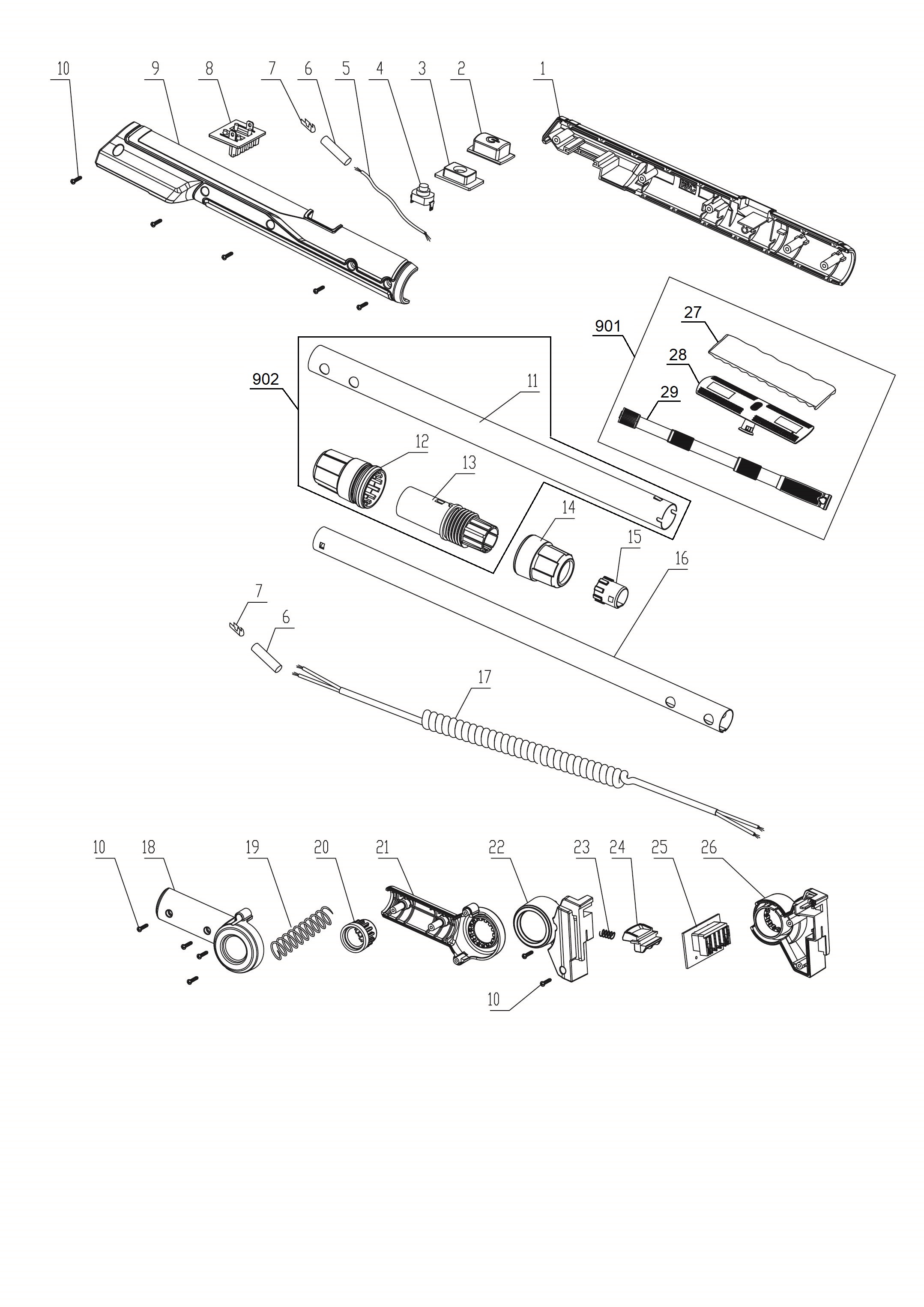 10
9
8
7
6
5
4
3
2
1

901
27
28
29

902
11
12
13
14
15
16
7
6
17

10
18
19
20
21
22
23
24
25
26
10