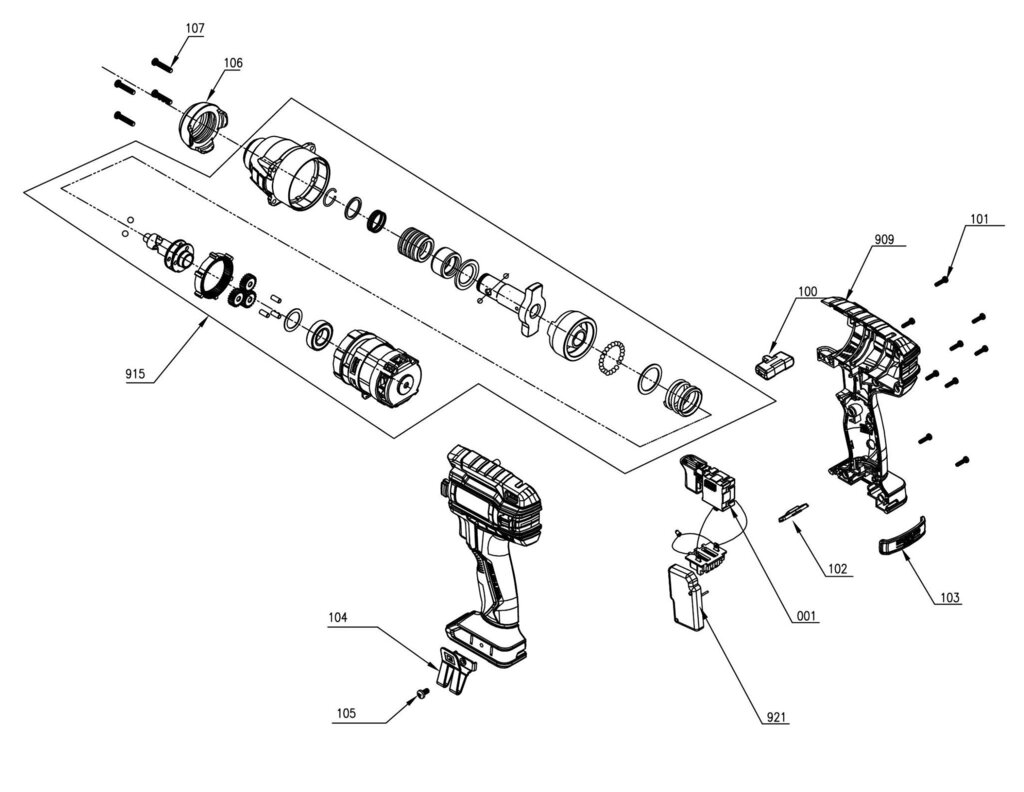 107
106
101
909
100
915
102
103
001
104
105
921