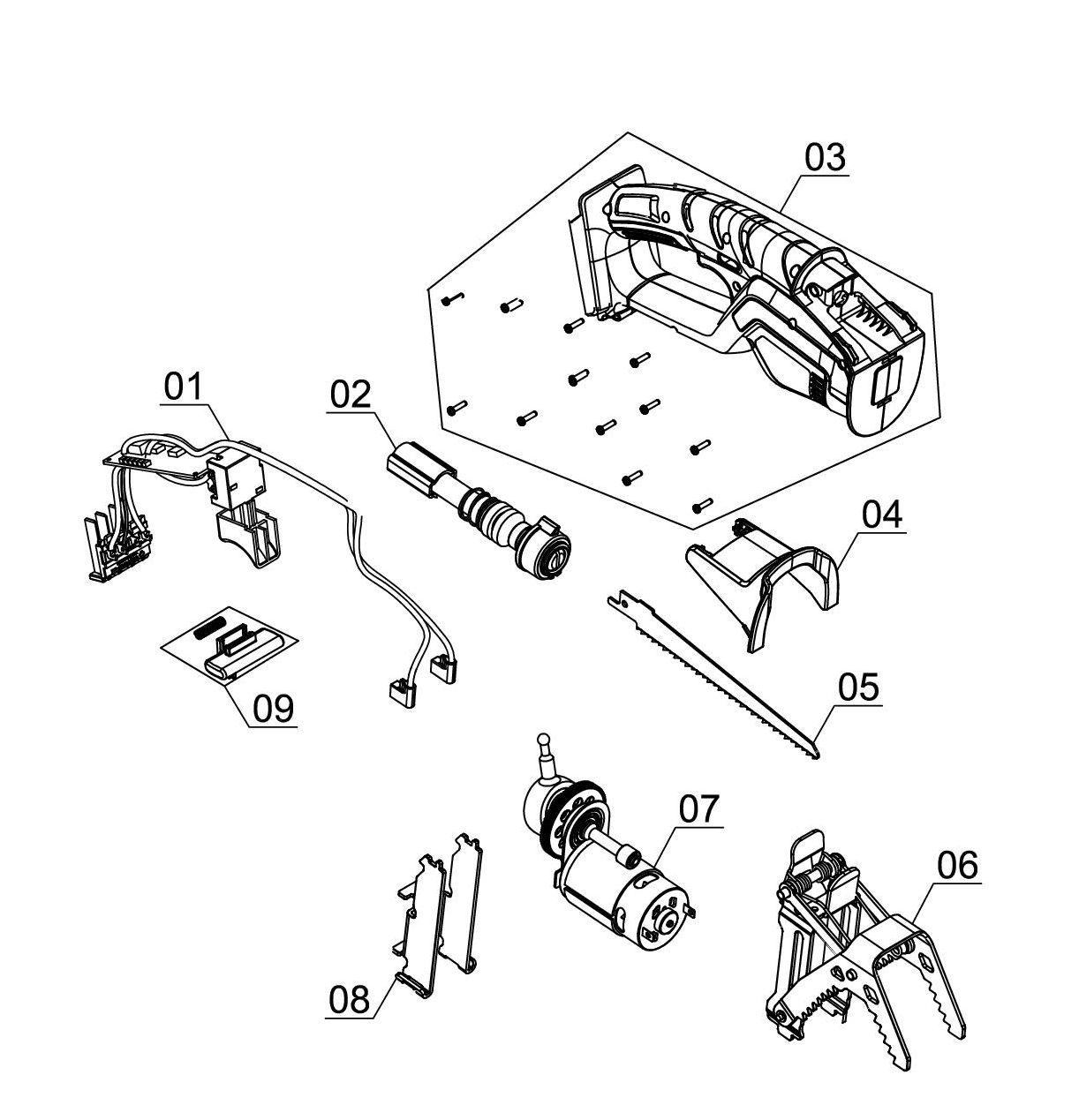 03
01
02
04
09
05
07
06
08