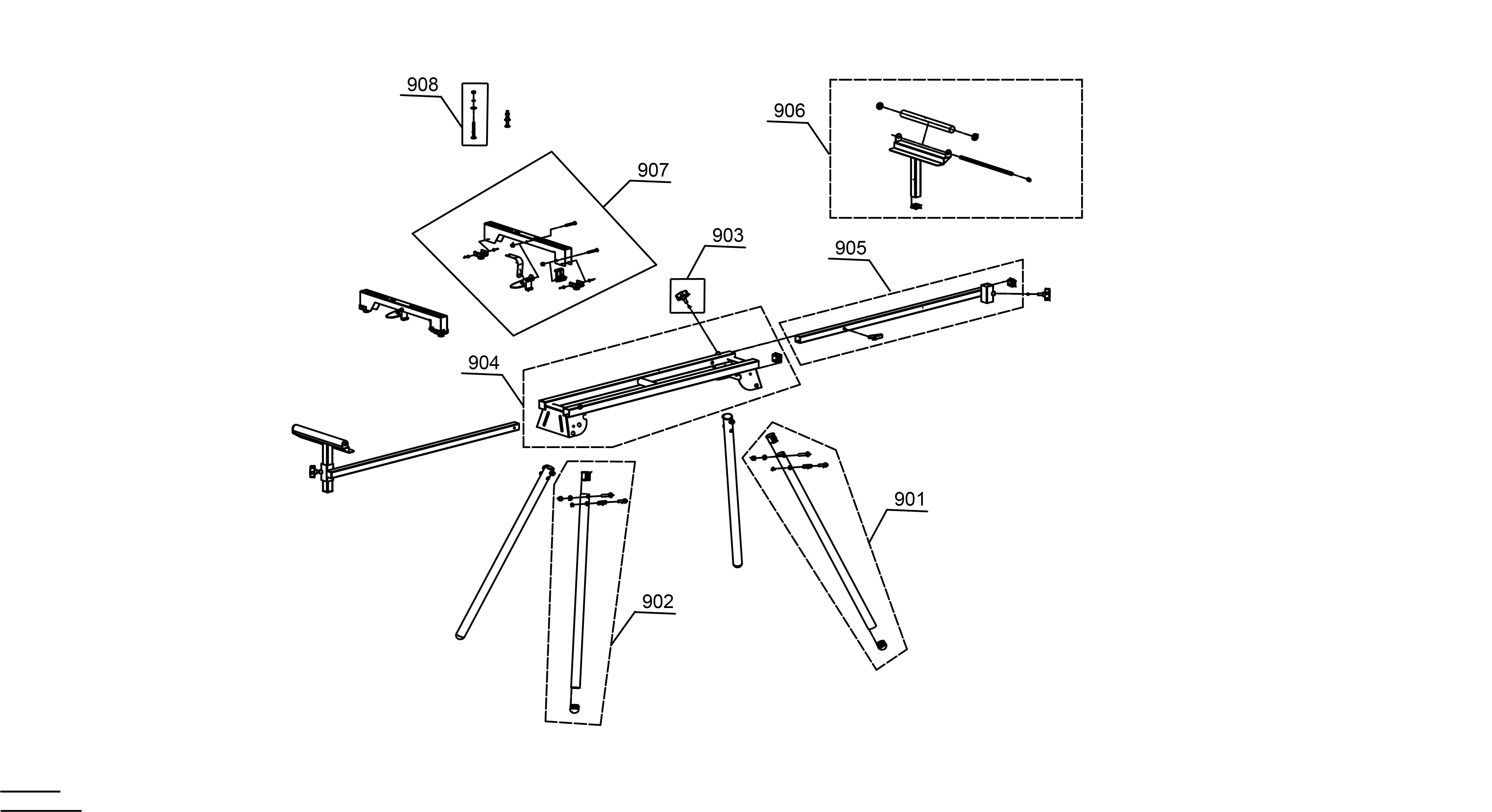 908
906
907
903
905
904
901
902