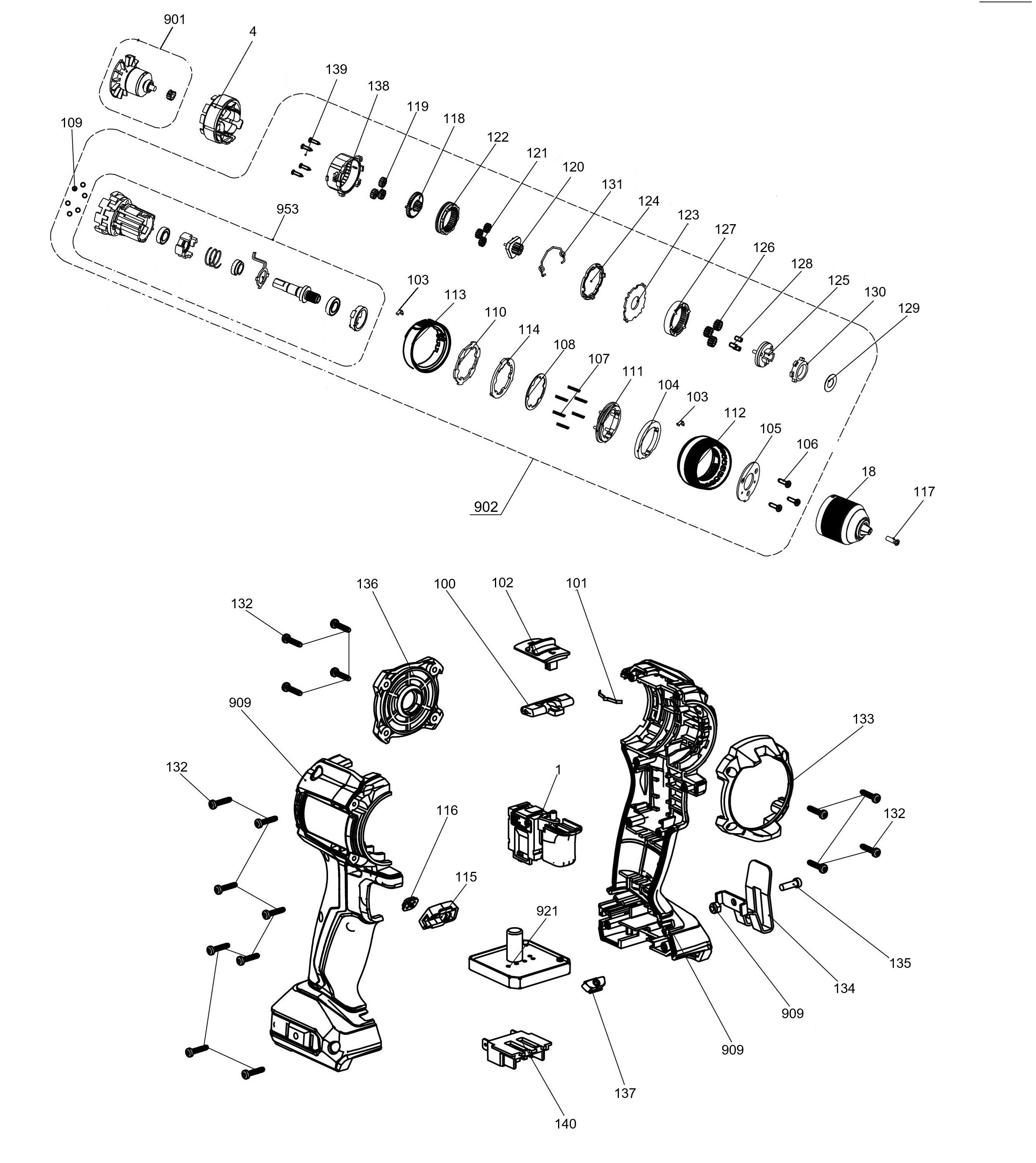 901
4
139
138
119
118
122
121
120
131
124
123
127
126
128
125
130
129
109
953
103
113
110
114
108
107
111
104
103
112
105
106
18
117
902
136
100
102
101
132
909
133
132
1
116
115
132
921
135
134
909
909
137
140