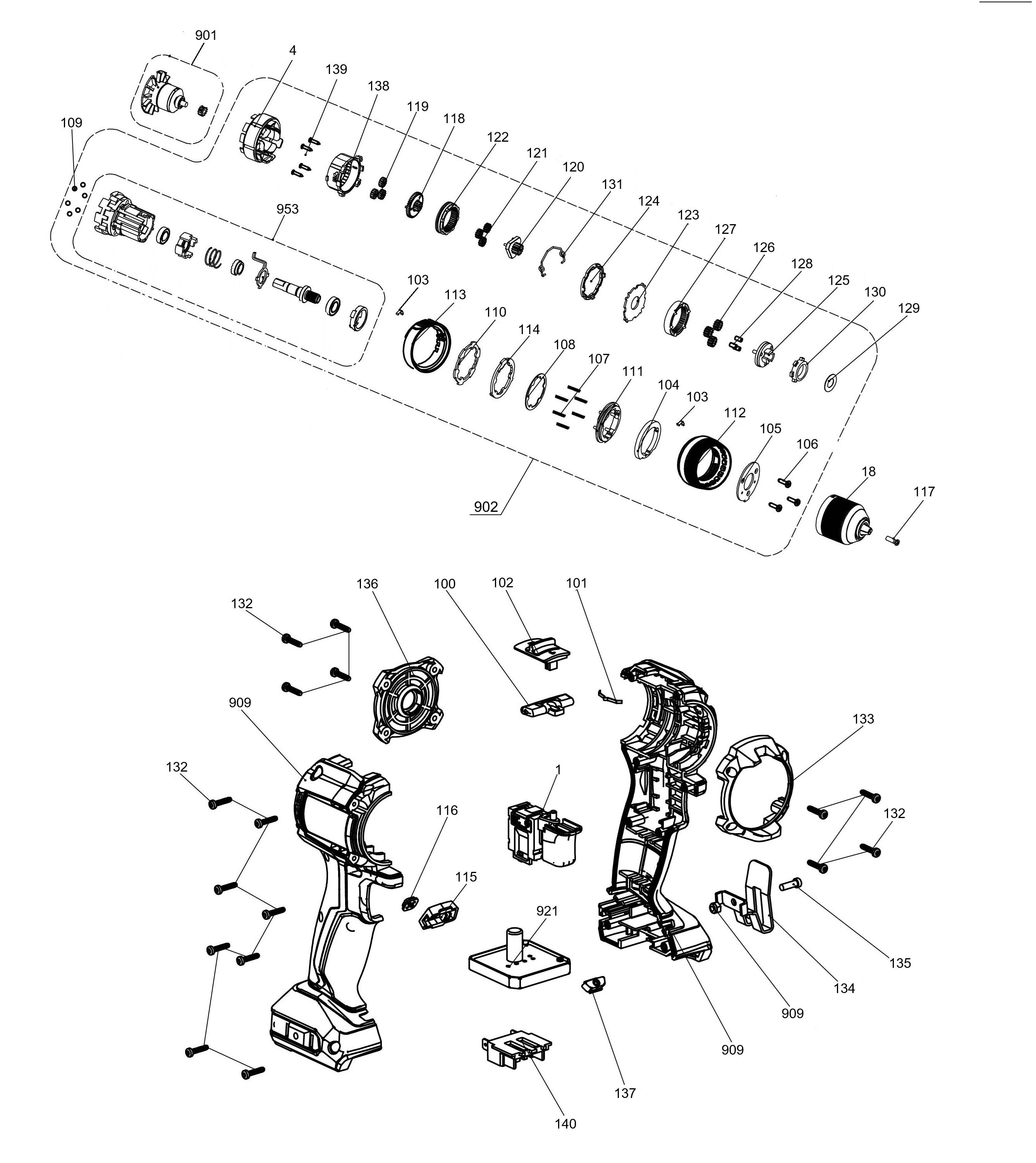 901
4
139
138
119
118
122
121
120
131
124
123
127
126
128
125
130
129
109
953
103
113
110
114
108
107
111
104
103
112
105
106
18
117
902
136
100
102
101
132
909
133
132
1
116
115
132
921
135
134
909
909
137
140