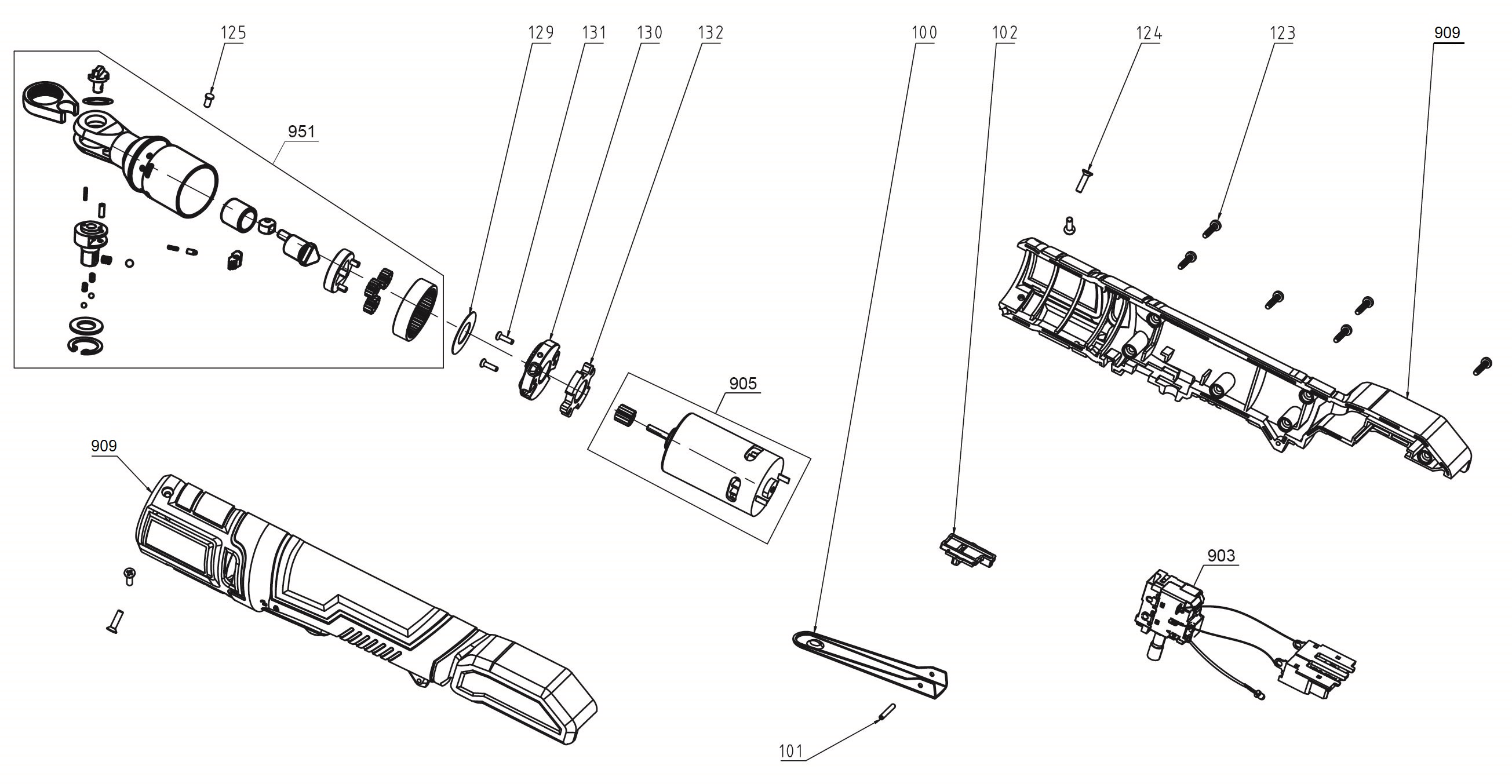 125
129
131
130
132
100
102
124
123
909
951
905
909
903
101