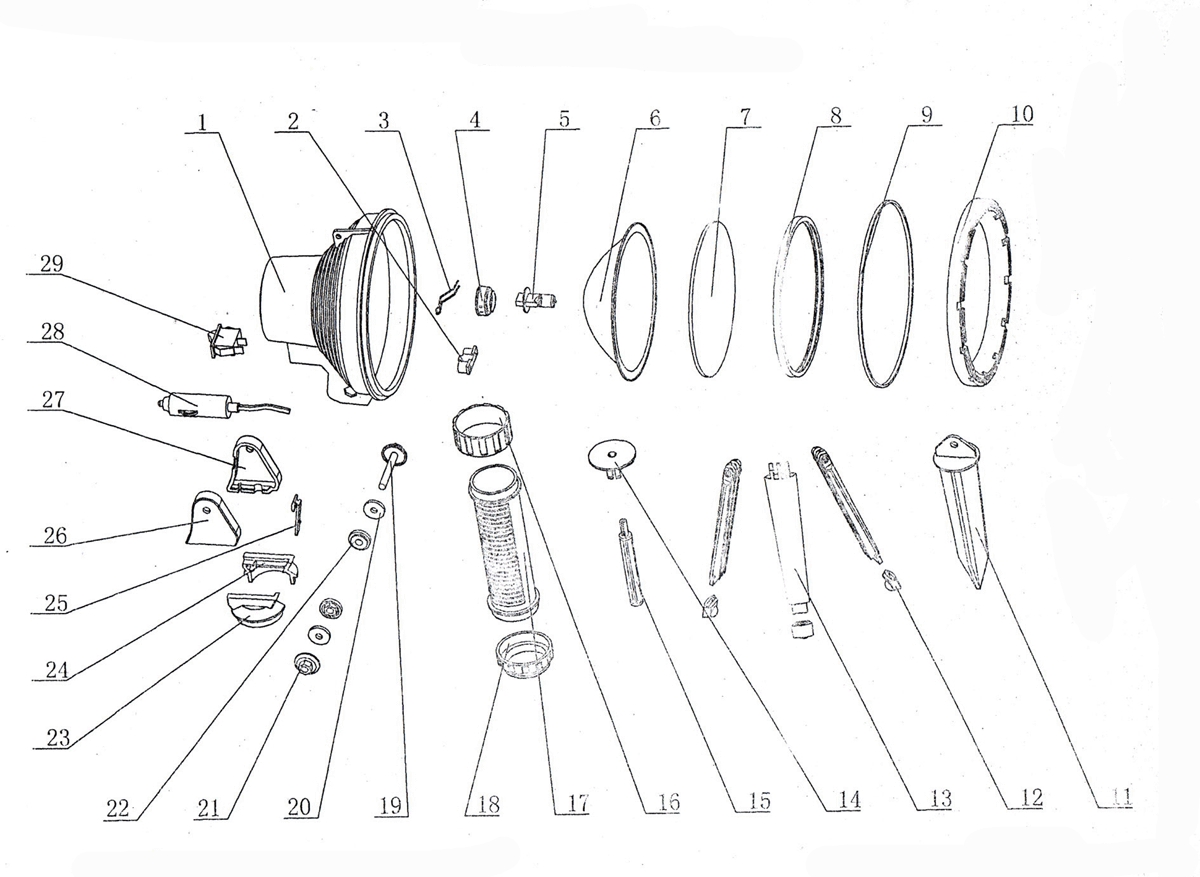 1
2
3
4
5
6
7
8
9
10
29
28
27
26
25
24
23
22
21
20
19
18
17
16
15
14
13
12
11